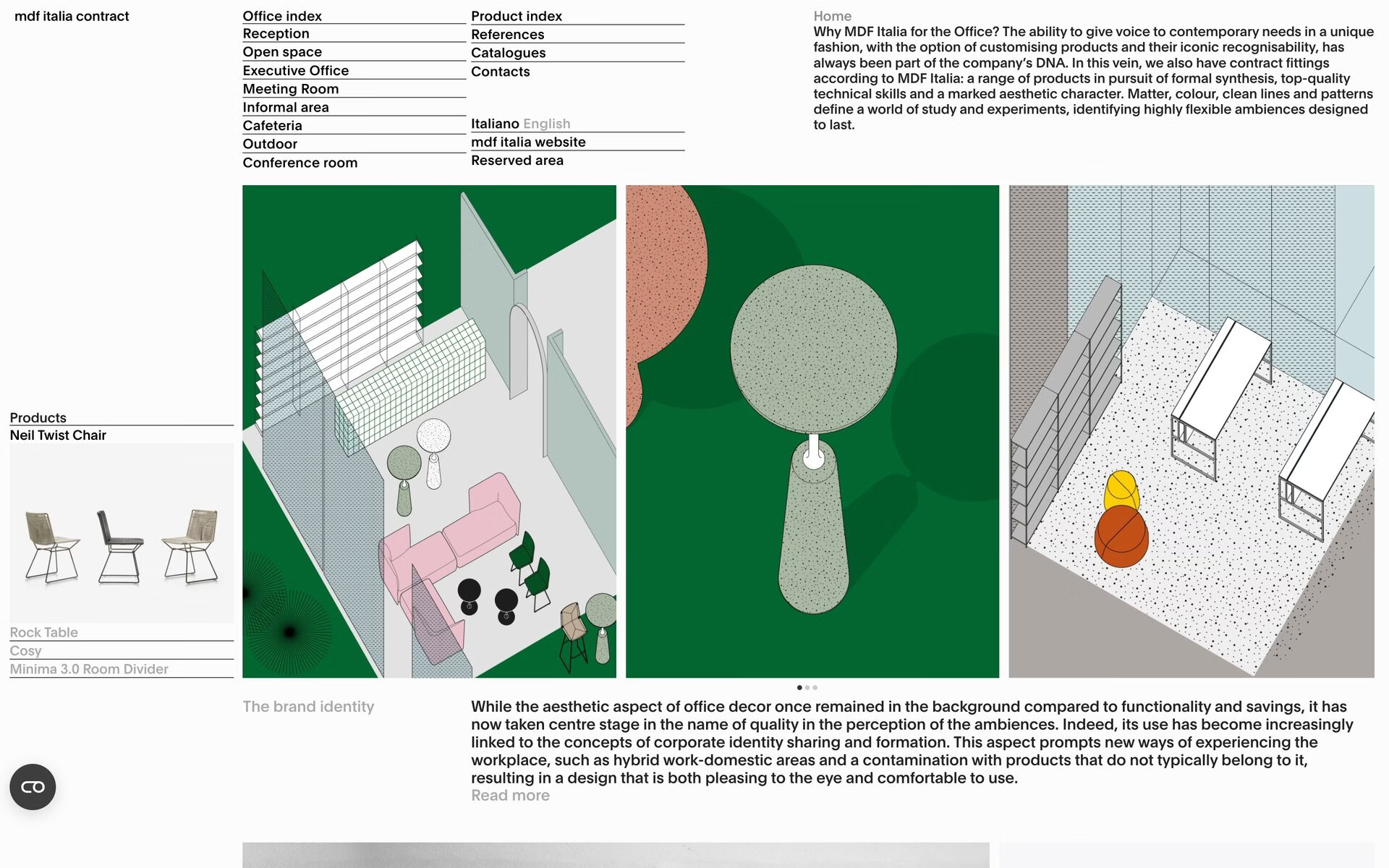 mdf italia contract

Office index
Reception
Open space
Executive Office
Meeting Room
Informal area
Cafeteria
Outdoor
Conference room

Product index
References
Catalogues
Contacts

Italiano English
mdf italia website
Reserved area

Home
Why MDF Italia for the Office? The ability to give voice to contemporary needs in a unique fashion, with the option of customising products and their iconic recognisability, has always been part of the company's DNA. In this vein, we also have contract fittings according to MDF Italia: a range of products in pursuit of formal synthesis, top-quality technical skills and a marked aesthetic character. Matter, colour, clean lines and patterns define a world of study and experiments, identifying highly flexible ambiences designed to last.

Products
Neil Twist Chair
Rock Table
Cosy
Minima 3.0 Room Divider

The brand identity

While the aesthetic aspect of office decor once remained in the background compared to functionality and savings, it has now taken centre stage in the name of quality in the perception of the ambiences. Indeed, its use has become increasingly linked to the concepts of corporate identity sharing and formation. This aspect prompts new ways of experiencing the workplace, such as hybrid work-domestic areas and a contamination with products that do not typically belong to it, resulting in a design that is both pleasing to the eye and comfortable to use.
Read more