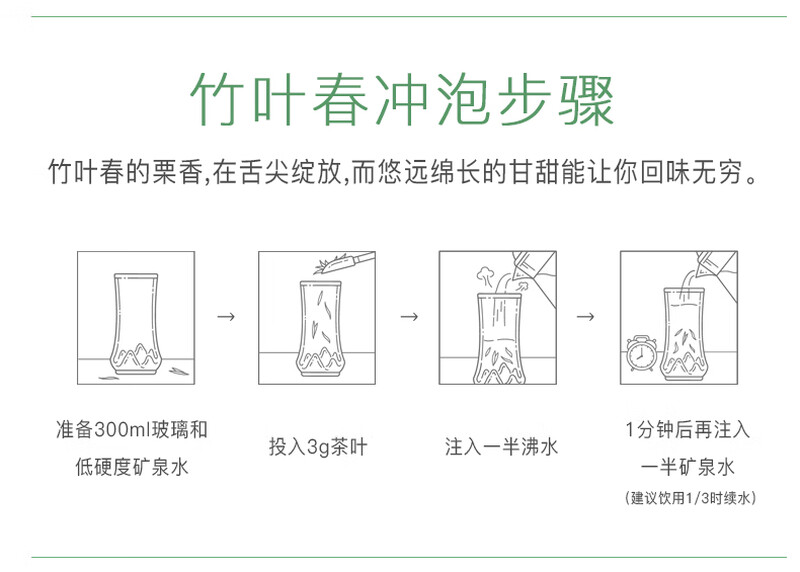 竹叶春冲泡步骤

竹叶春的栗香,在舌尖绽放,而悠远绵长的甘甜能让你回味无穷。

→ → →

准备300ml玻璃和低硬度矿泉水

投入3g茶叶

注入一半沸水

1分钟后再注入一半矿泉水
(建议饮用1/3时续水)