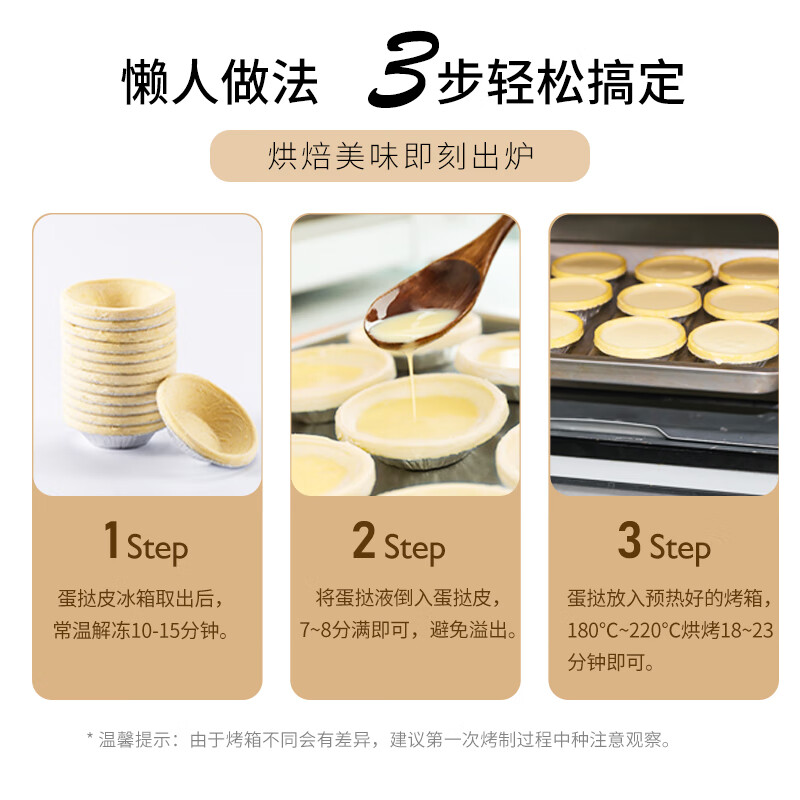 懒人做法 3步轻松搞定

烘焙美味即刻出炉

1 Step

蛋挞皮冰箱取出后，常温解冻10-15分钟。

2 Step

将蛋挞液倒入蛋挞皮，7~8分满即可，避免溢出。

3 Step

蛋挞放入预热好的烤箱，180°C~220°C烘烤18~23分钟即可。

* 温馨提示：由于烤箱不同会有差异，建议第一次烤制过程中种注意观察。