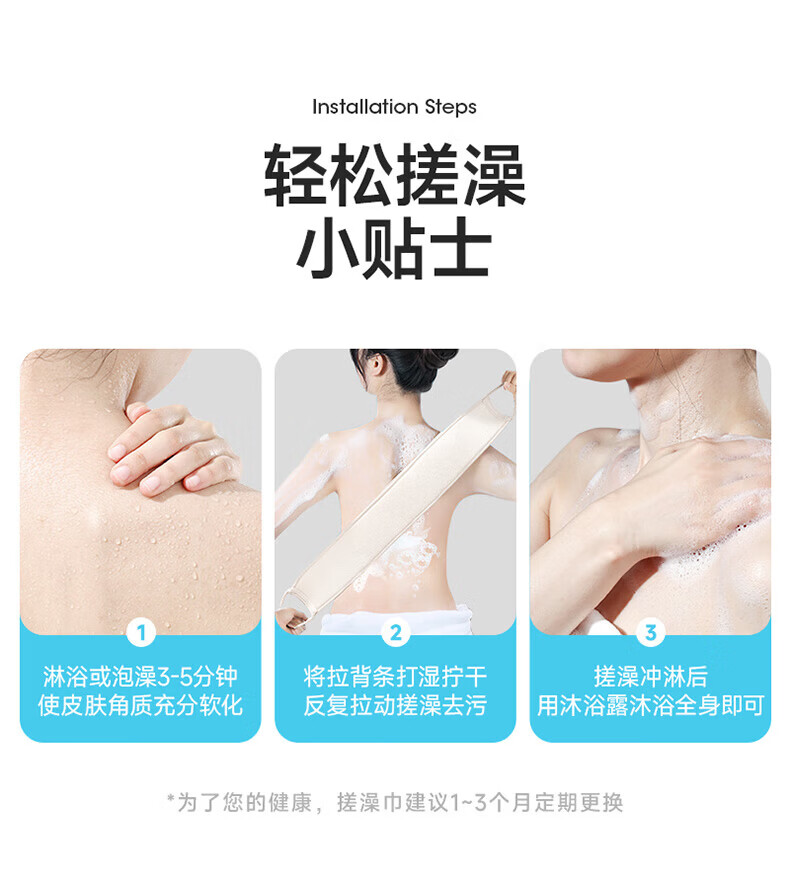 Installation Steps

轻松搓澡
小贴士

1
淋浴或泡澡3-5分钟
使皮肤角质充分软化

2
将拉背条打湿拧干
反复拉动搓澡去污

3
搓澡冲淋后
用沐浴露沐浴全身即可

*为了您的健康，搓澡巾建议1~3个月定期更换