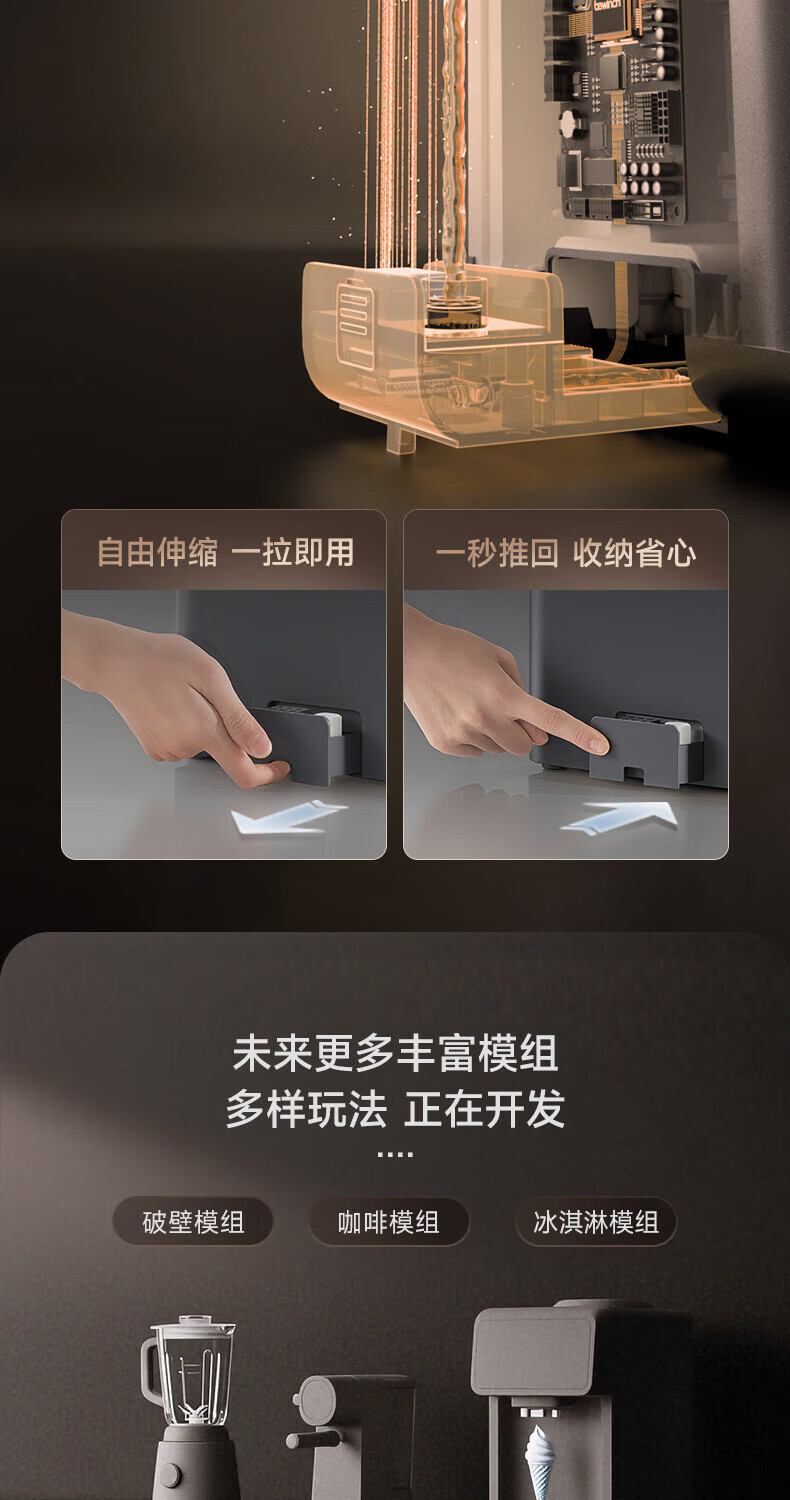 bewinch

自由伸缩 一拉即用

一秒推回 收纳省心

未来更多丰富模组
多样玩法 正在开发
....

破壁模组

咖啡模组

冰淇淋模组