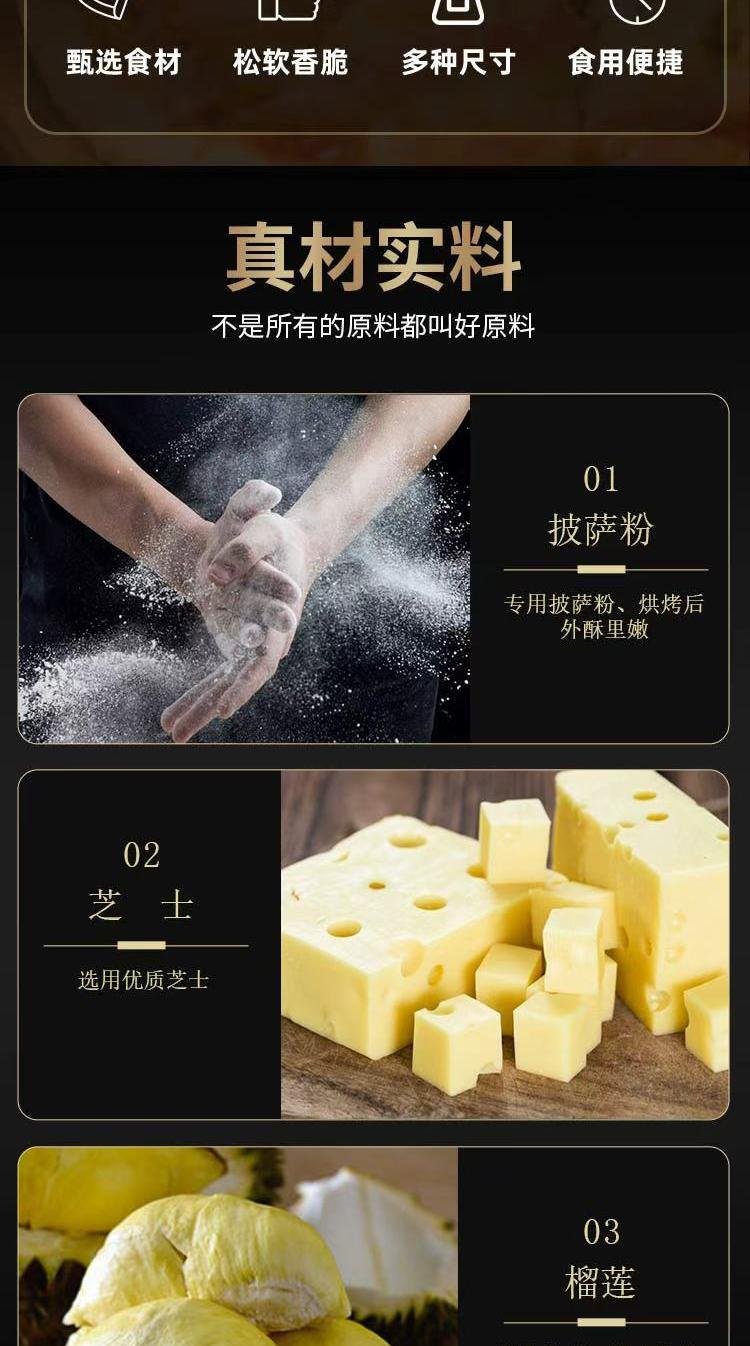 甄选食材 松软香脆 多种尺寸 食用便捷

真材实料
不是所有的原料都叫好原料

01
披萨粉
专用披萨粉、烘烤后外酥里嫩

02
芝 士
选用优质芝士

03
榴莲