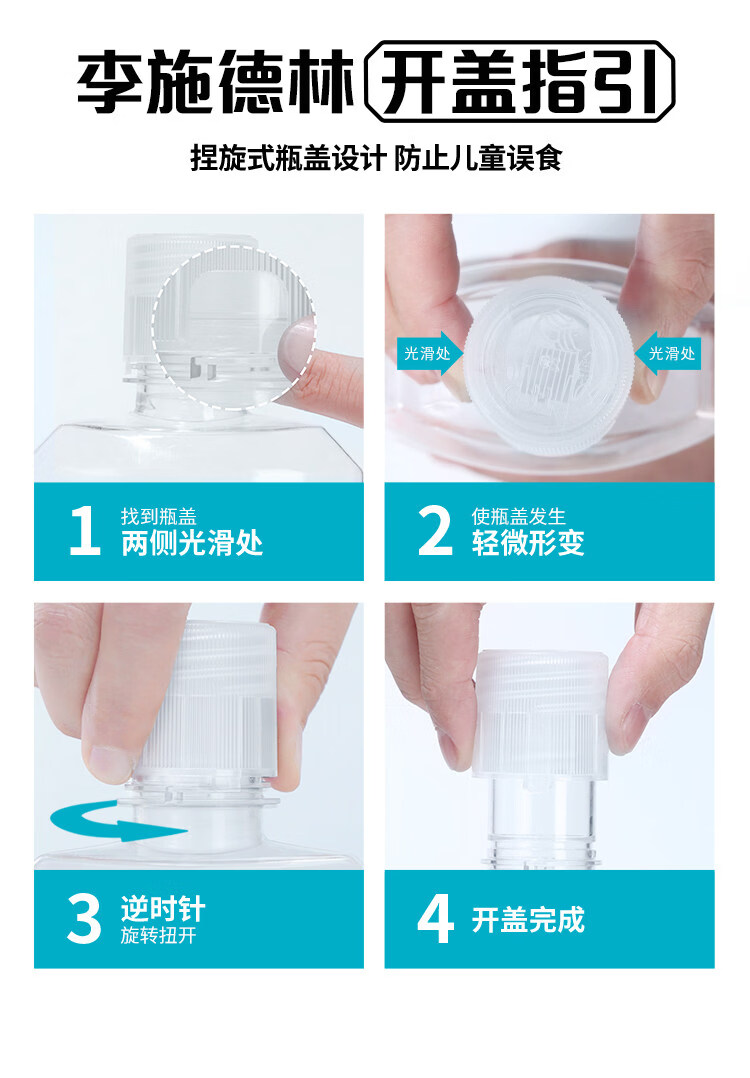 李施德林 开盖指引

捏旋式瓶盖设计 防止儿童误食

光滑处
光滑处

1 找到瓶盖
两侧光滑处

2 使瓶盖发生
轻微形变

3 逆时针
旋转扭开

4 开盖完成