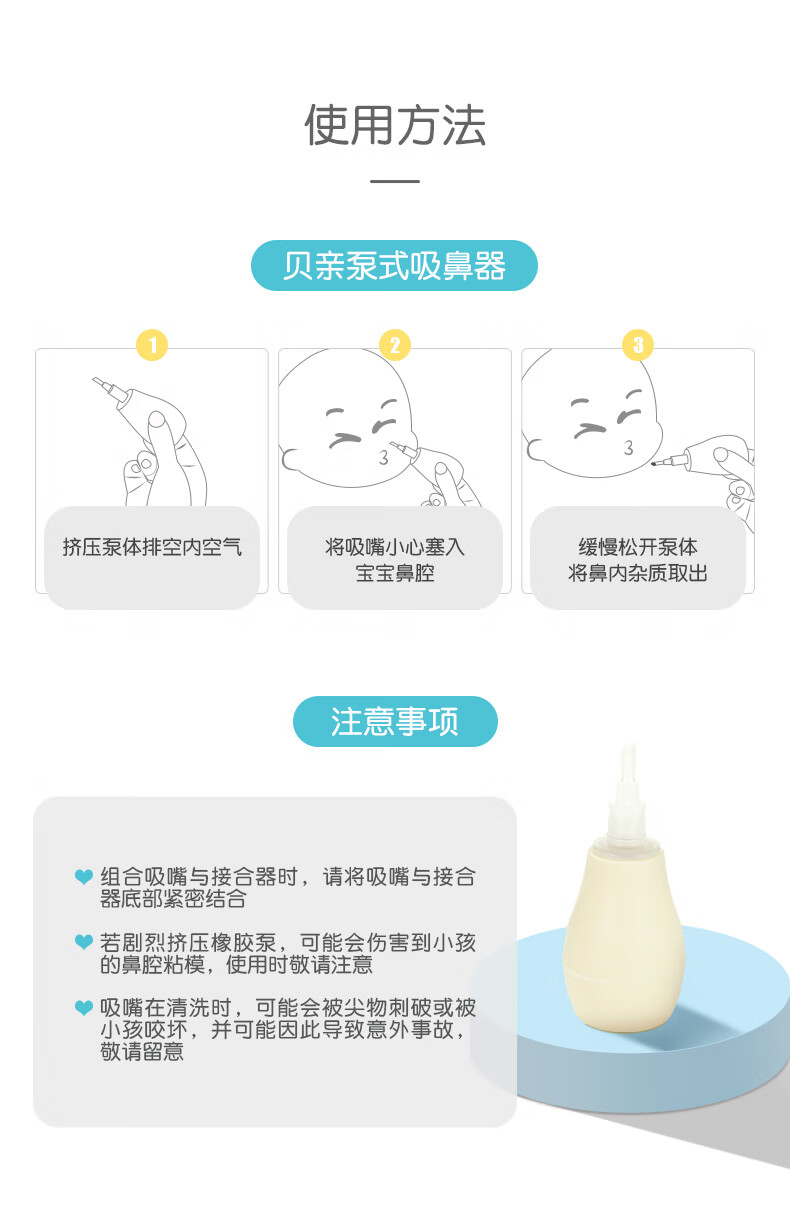 使用方法

贝亲泵式吸鼻器

1
挤压泵体排空内空气

2
将吸嘴小心塞入宝宝鼻腔

3
缓慢松开泵体将鼻内杂质取出

注意事项

组合吸嘴与接合器时，请将吸嘴与接合器底部紧密结合

若剧烈挤压橡胶泵，可能会伤害到小孩的鼻腔粘模，使用时敬请注意

吸嘴在清洗时，可能会被尖物刺破或被小孩咬坏，并可能因此导致意外事故，敬请留意