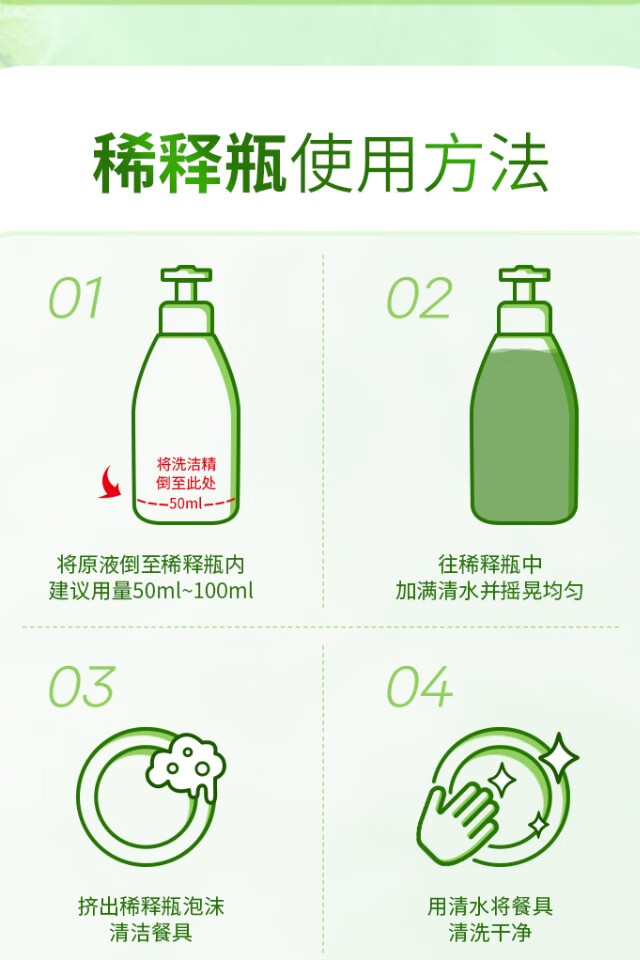 稀释瓶使用方法

01

将洗洁精
倒至此处
50ml

将原液倒至稀释瓶内
建议用量50ml~100ml

02

往稀释瓶中
加满清水并摇晃均匀

03

挤出稀释瓶泡沫
清洁餐具

04

用清水将餐具
清洗干净