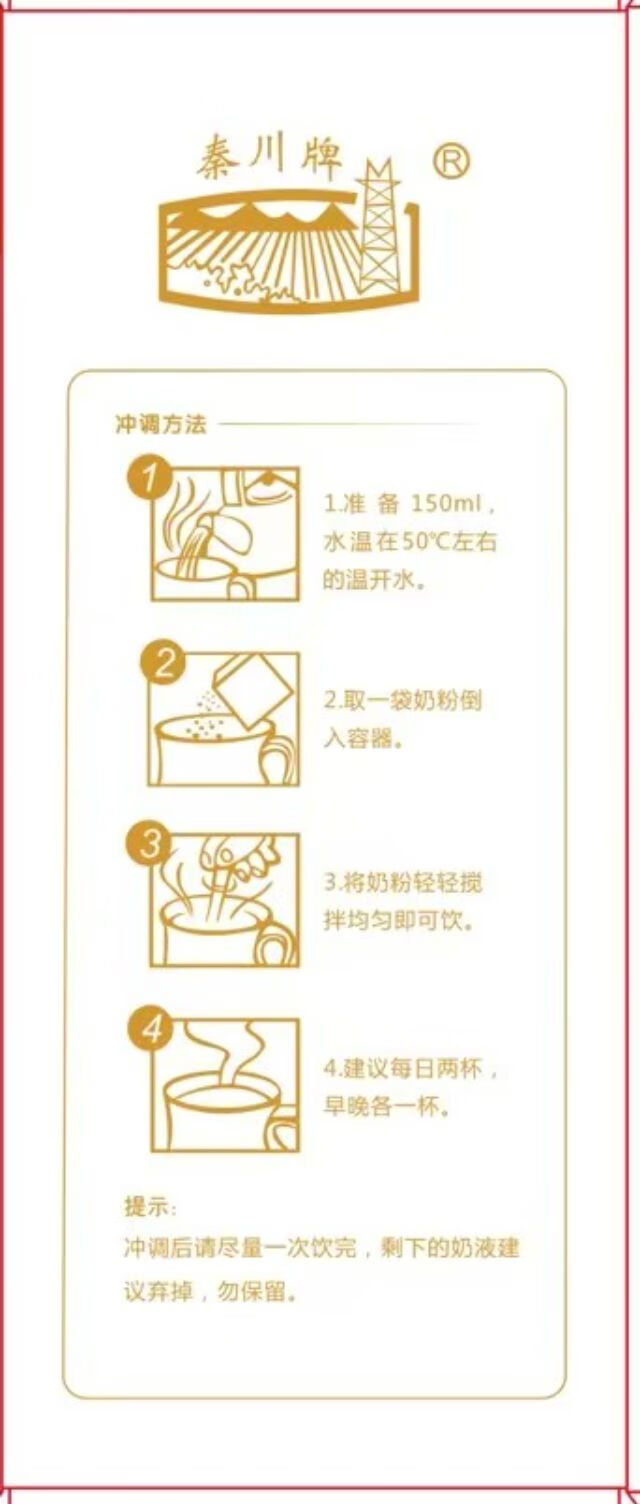 秦川牌 ®

冲调方法

1

1.准 备 150ml，水温在50℃左右的温开水。

2

2.取一袋奶粉倒入容器。

3

3.将奶粉轻轻搅拌均匀即可饮。

4

4.建议每日两杯，早晚各一杯。

提示：
冲调后请尽量一次饮完，剩下的奶液建议弃掉，勿保留。