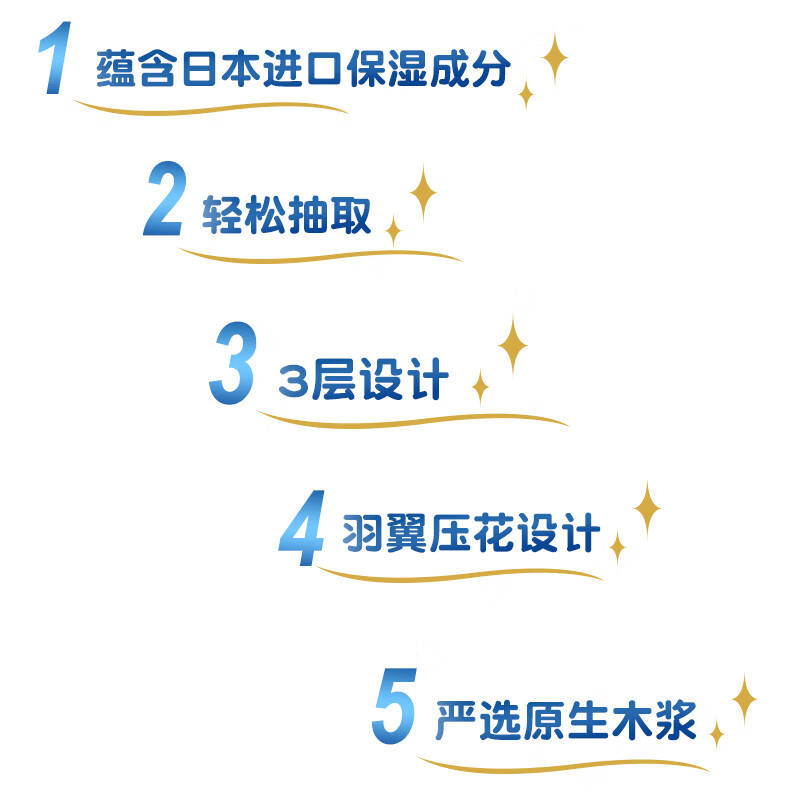 1 蕴含日本进口保湿成分

2 轻松抽取

3 3层设计

4 羽翼压花设计

5 严选原生木浆