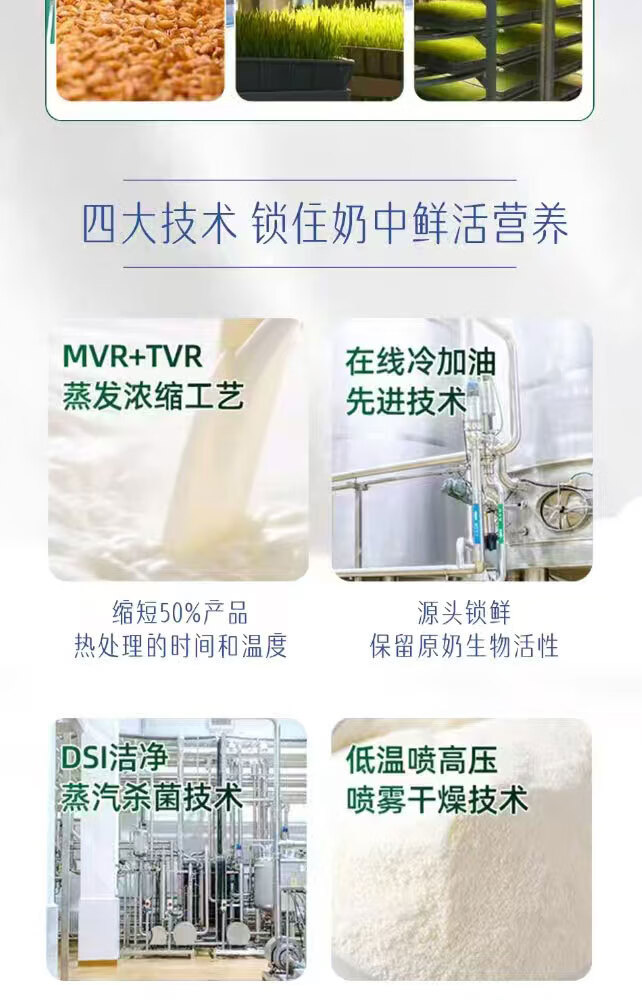 四大技术 锁住奶中鲜活营养

MVR+TVR
蒸发浓缩工艺

缩短50%产品
热处理的时间和温度

在线冷加油
先进技术

源头锁鲜
保留原奶生物活性

DSI洁净
蒸汽杀菌技术

低温喷高压
喷雾干燥技术