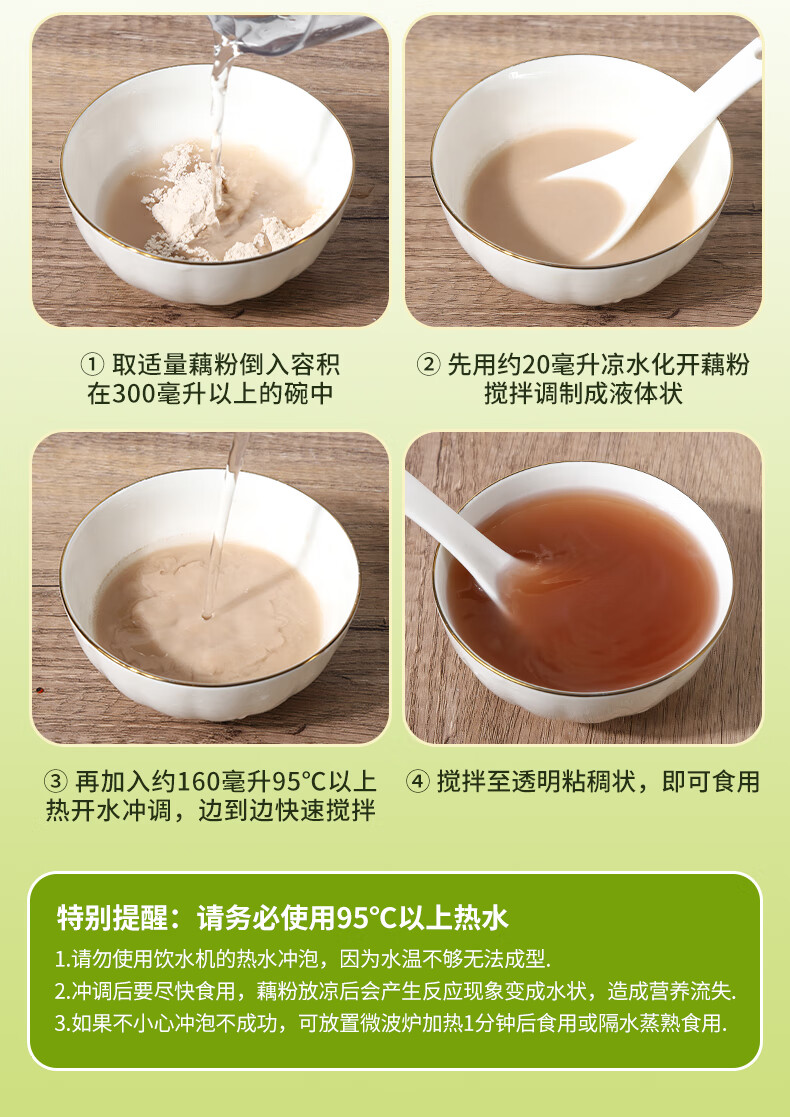 ① 取适量藕粉倒入容积在300毫升以上的碗中

② 先用约20毫升凉水化开藕粉搅拌调制成液体状

③ 再加入约160毫升95°C以上热开水冲调，边到边快速搅拌

④ 搅拌至透明粘稠状，即可食用

特别提醒：请务必使用95°C以上热水

1.请勿使用饮水机的热水冲泡，因为水温不够无法成型.
2.冲调后要尽快食用，藕粉放凉后会产生反应现象变成水状，造成营养流失.
3.如果不小心冲泡不成功，可放置微波炉加热1分钟后食用或隔水蒸熟食用.