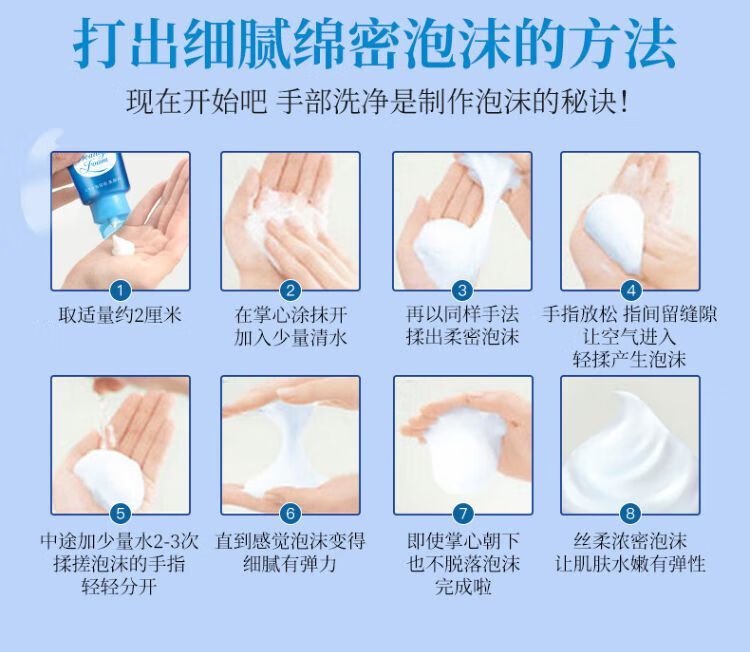 打出细腻绵密泡沫的方法

现在开始吧 手部洗净是制作泡沫的秘诀！

1
取适量约2厘米

2
在掌心涂抹开
加入少量清水

3
再以同样手法
揉出柔密泡沫

4
手指放松 指间留缝隙
让空气进入
轻揉产生泡沫

5
中途加少量水2-3次
揉搓泡沫的手指
轻轻分开

6
直到感觉泡沫变得
细腻有弹力

7
即使掌心朝下
也不脱落泡沫
完成啦

8
丝柔浓密泡沫
让肌肤水嫩有弹性