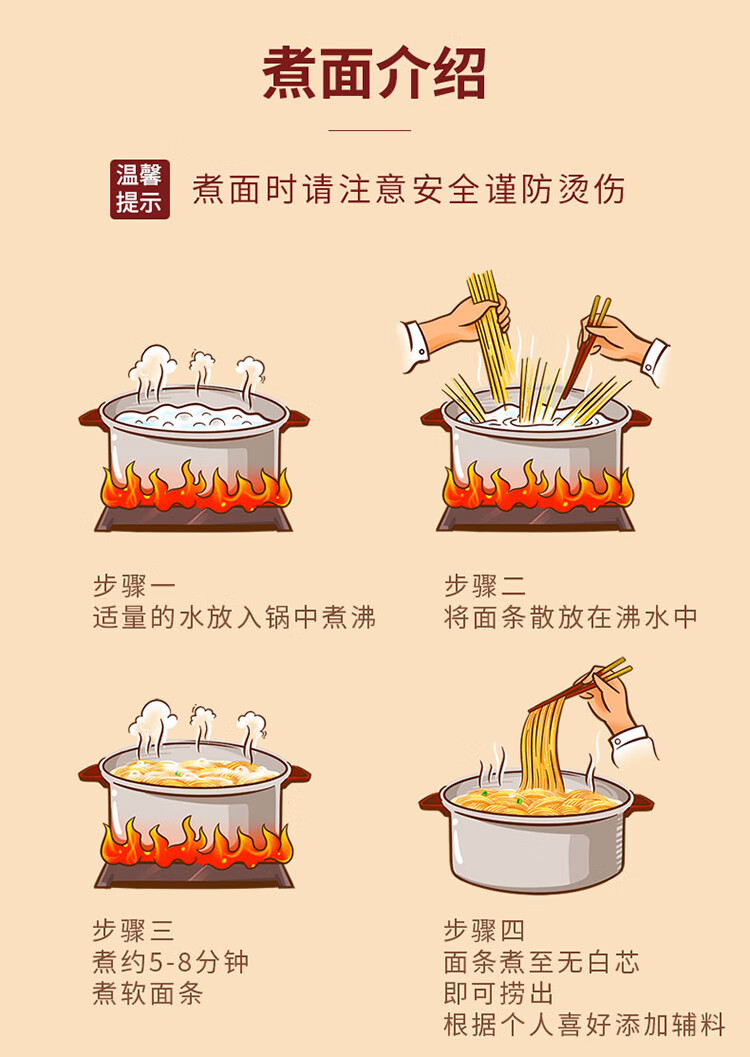 煮面介绍

温馨提示 煮面时请注意安全谨防烫伤

步骤一
适量的水放入锅中煮沸

步骤二
将面条散放在沸水中

步骤三
煮约5-8分钟
煮软面条

步骤四
面条煮至无白芯
即可捞出
根据个人喜好添加辅料