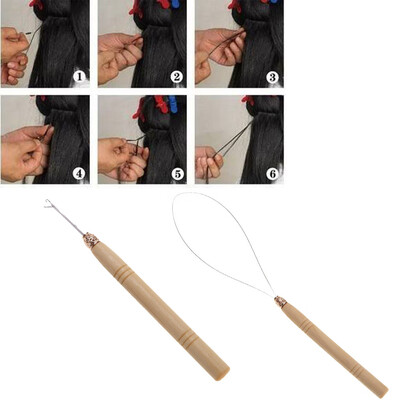 1
2
3
4
5
6