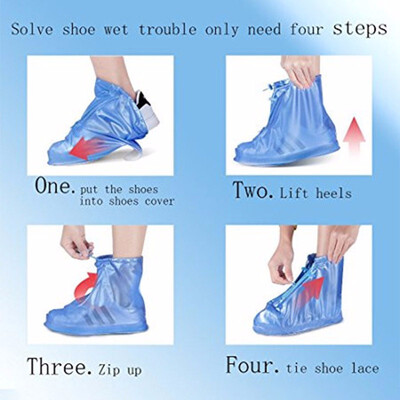 Solve shoe wet trouble only need four steps

One. put the shoes into shoes cover

Two. Lift heels

Three. Zip up

Four. tie shoe lace