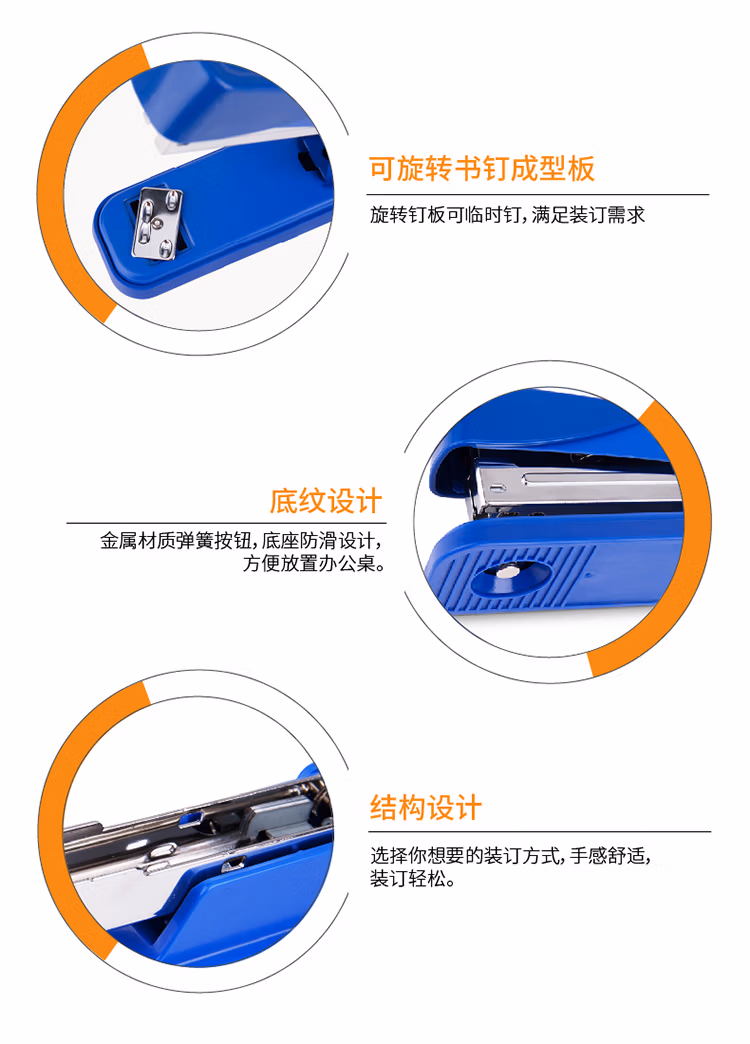 可旋转书钉成型板

旋转钉板可临时钉，满足装订需求

底纹设计

金属材质弹簧按钮，底座防滑设计，方便放置办公桌。

结构设计

选择你想要的装订方式，手感舒适，装订轻松。