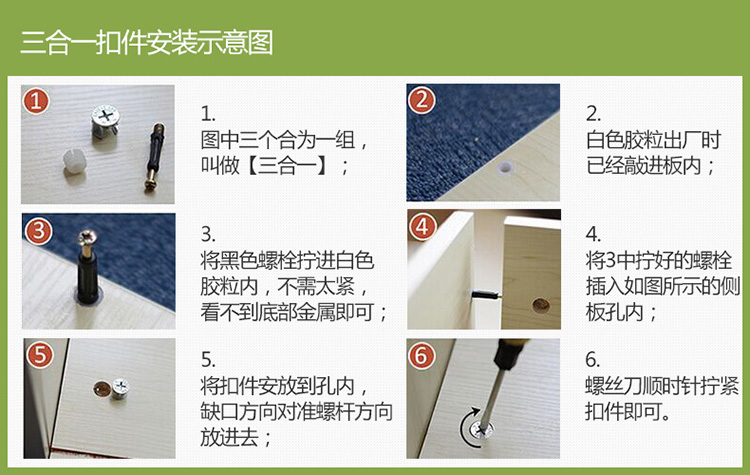 三合一扣件安装示意图

1

1.
图中三个合为一组，叫做【三合一】；

2

2.
白色胶粒出厂时已经敲进板内；

3

3.
将黑色螺栓拧进白色胶粒内，不需太紧，看不到底部金属即可；

4

4.
将3中拧好的螺栓插入如图所示的侧板孔内；

5

5.
将扣件安放到孔内，缺口方向对准螺杆方向放进去；

6

6.
螺丝刀顺时针拧紧扣件即可。