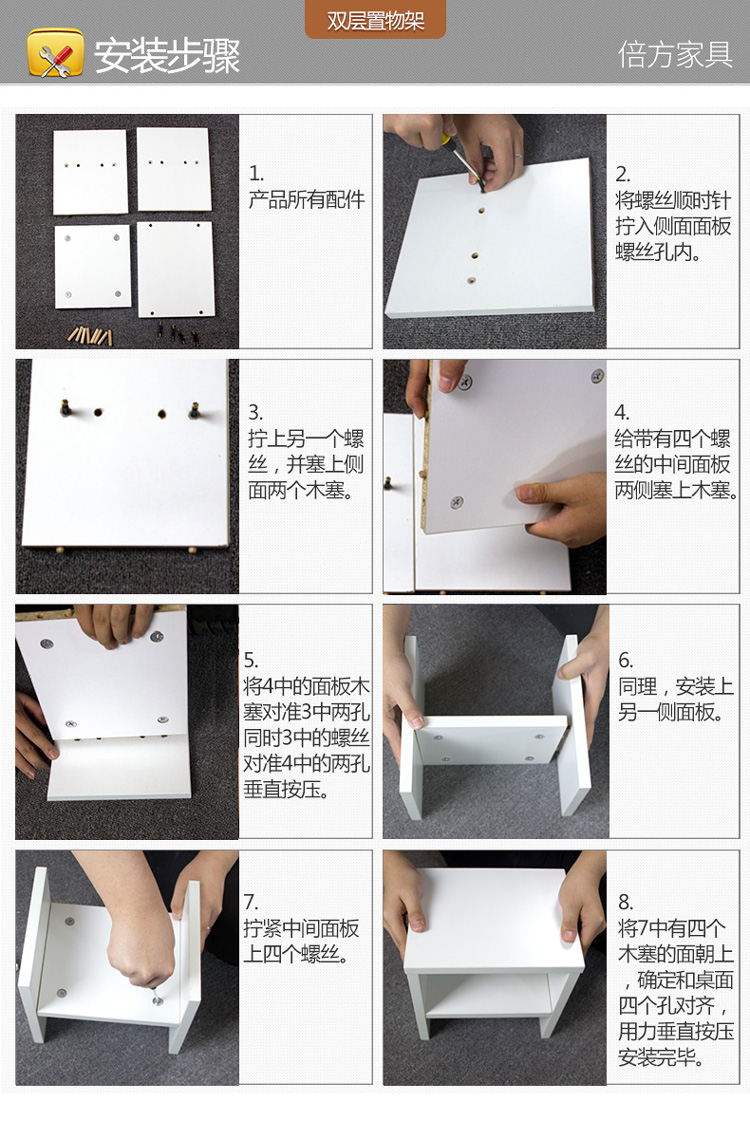 双层置物架

安装步骤

倍方家具

1.
产品所有配件

2.
将螺丝顺时针拧入侧面面板螺丝孔内。

3.
拧上另一个螺丝，并塞上侧面两个木塞。

4.
给带有四个螺丝的中间面板两侧塞上木塞。

5.
将4中的面板木塞对准3中两孔同时3中的螺丝对准4中的两孔垂直按压。

6.
同理，安装上另一侧面板。

7.
拧紧中间面板上四个螺丝。

8.
将7中有四个木塞的面朝上，确定和桌面四个孔对齐，用力垂直按压安装完毕。