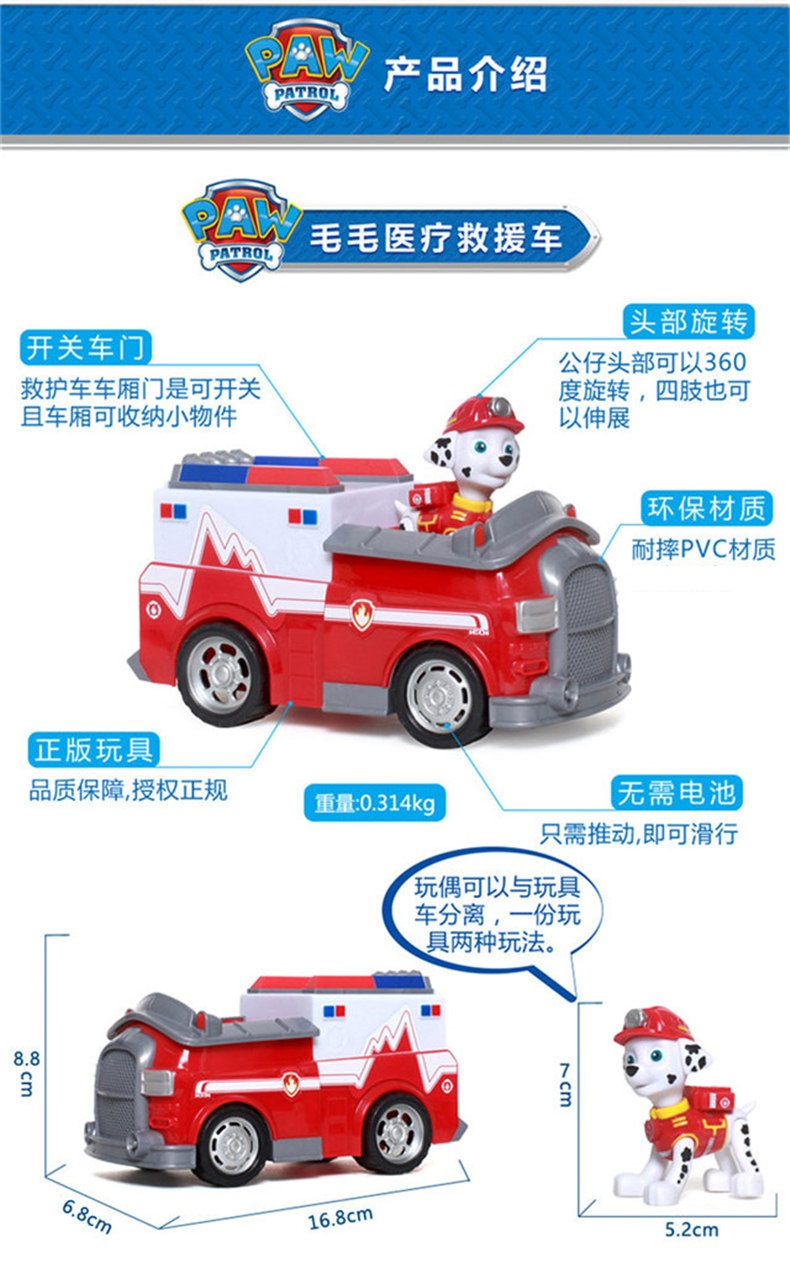 PAW PATROL 产品介绍

PAW PATROL 毛毛医疗救援车

开关车门
救护车车厢门是可开关且车厢可收纳小物件

头部旋转
公仔头部可以360度旋转，四肢也可以伸展

环保材质
耐摔PVC材质

正版玩具
品质保障,授权正规

重量:0.314kg

无需电池
只需推动,即可滑行

玩偶可以与玩具车分离，一份玩具两种玩法。

8.8cm
6.8cm
16.8cm
7cm
5.2cm