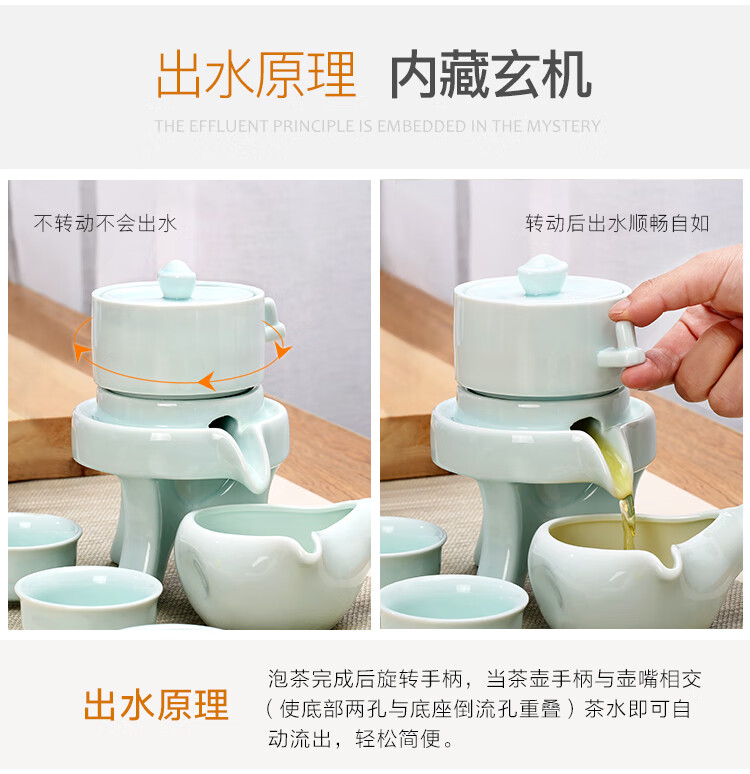 出水原理 内藏玄机

THE EFFLUENT PRINCIPLE IS EMBEDDED IN THE MYSTERY

不转动不会出水

转动后出水顺畅自如

出水原理

泡茶完成后旋转手柄，当茶壶手柄与壶嘴相交（使底部两孔与底座倒流孔重叠）茶水即可自动流出，轻松简便。