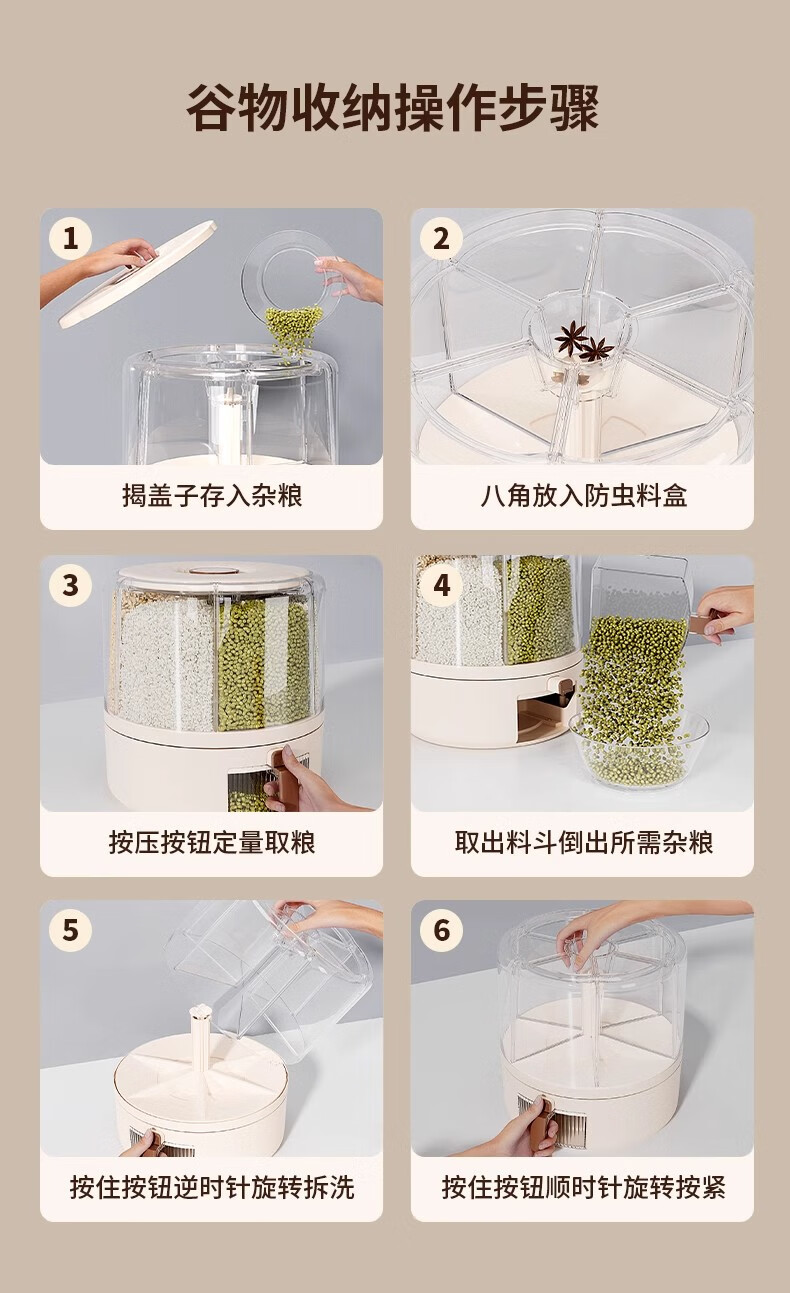 谷物收纳操作步骤

1
揭盖子存入杂粮

2
八角放入防虫料盒

3
按压按钮定量取粮

4
取出料斗倒出所需杂粮

5
按住按钮逆时针旋转拆洗

6
按住按钮顺时针旋转按紧