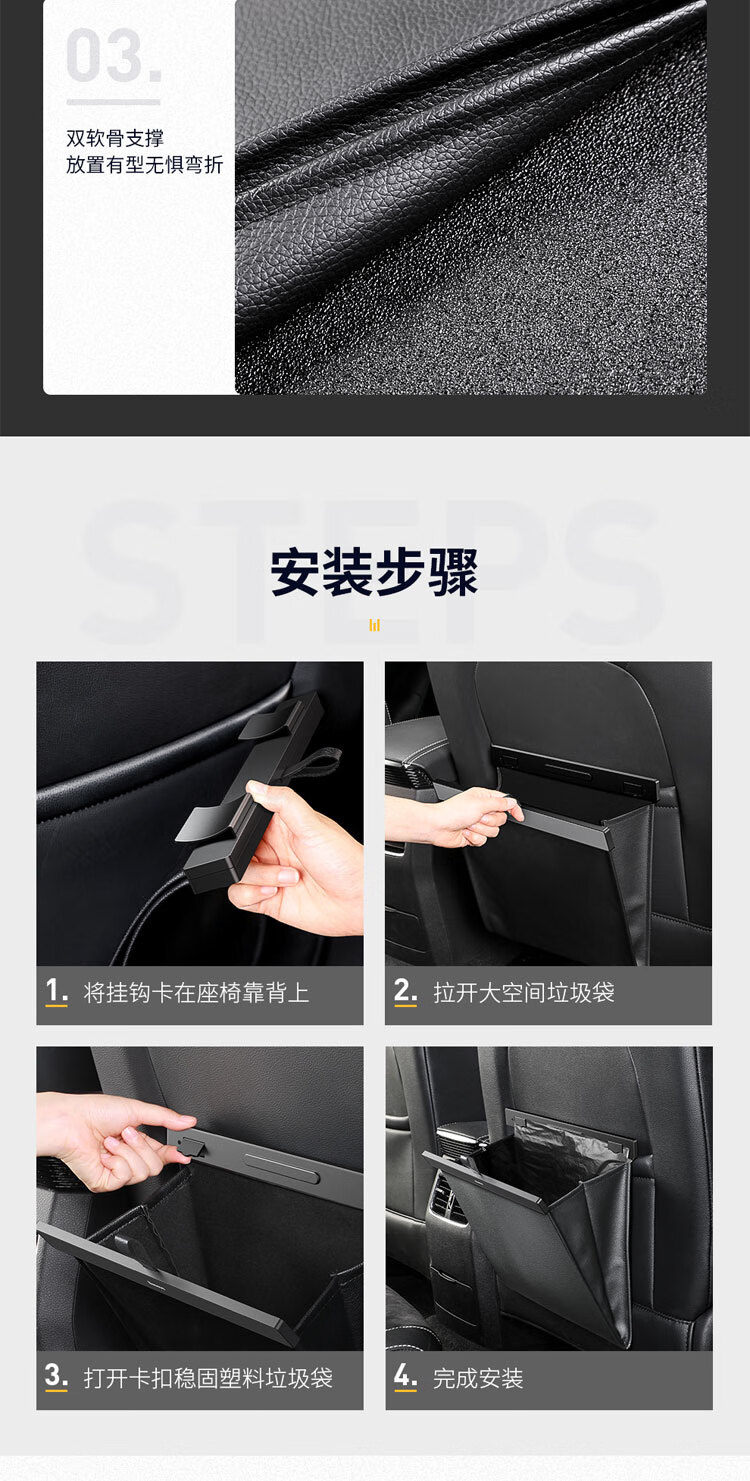 03.

双软骨支撑
放置有型无惧弯折

STEPS

安装步骤

1. 将挂钩卡在座椅靠背上

2. 拉开大空间垃圾袋

3. 打开卡扣稳固塑料垃圾袋

4. 完成安装