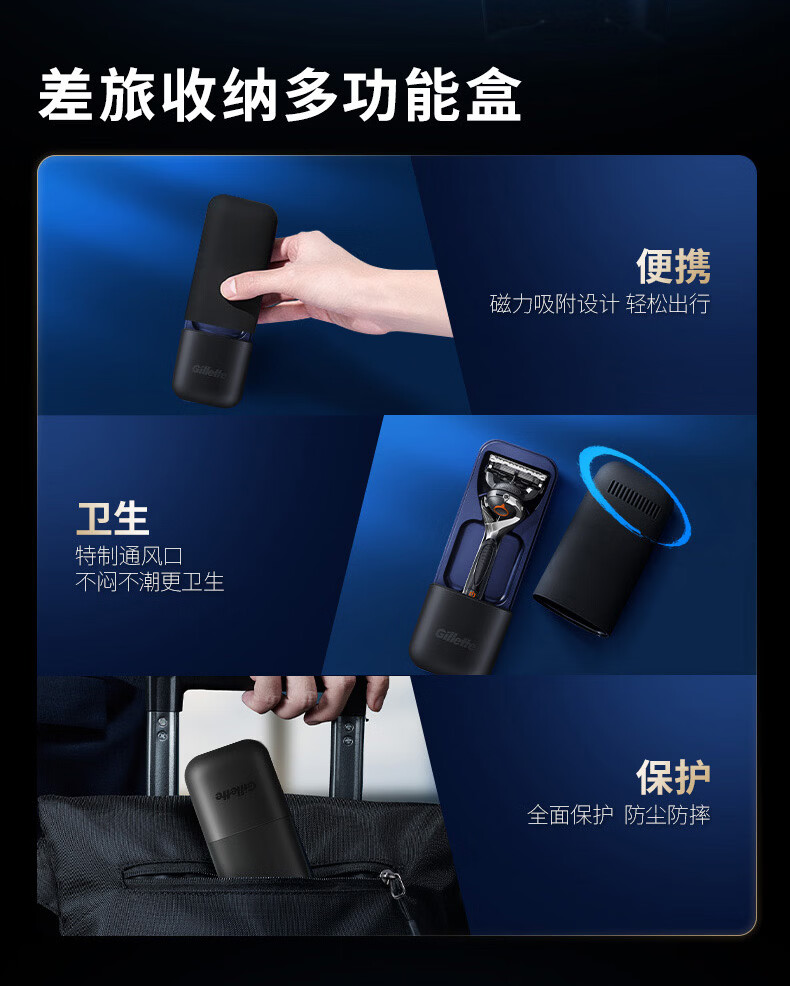 差旅收纳多功能盒

Gillette

便携
磁力吸附设计 轻松出行

卫生
特制通风口
不闷不潮更卫生

Gillette

Gillette

保护
全面保护 防尘防摔