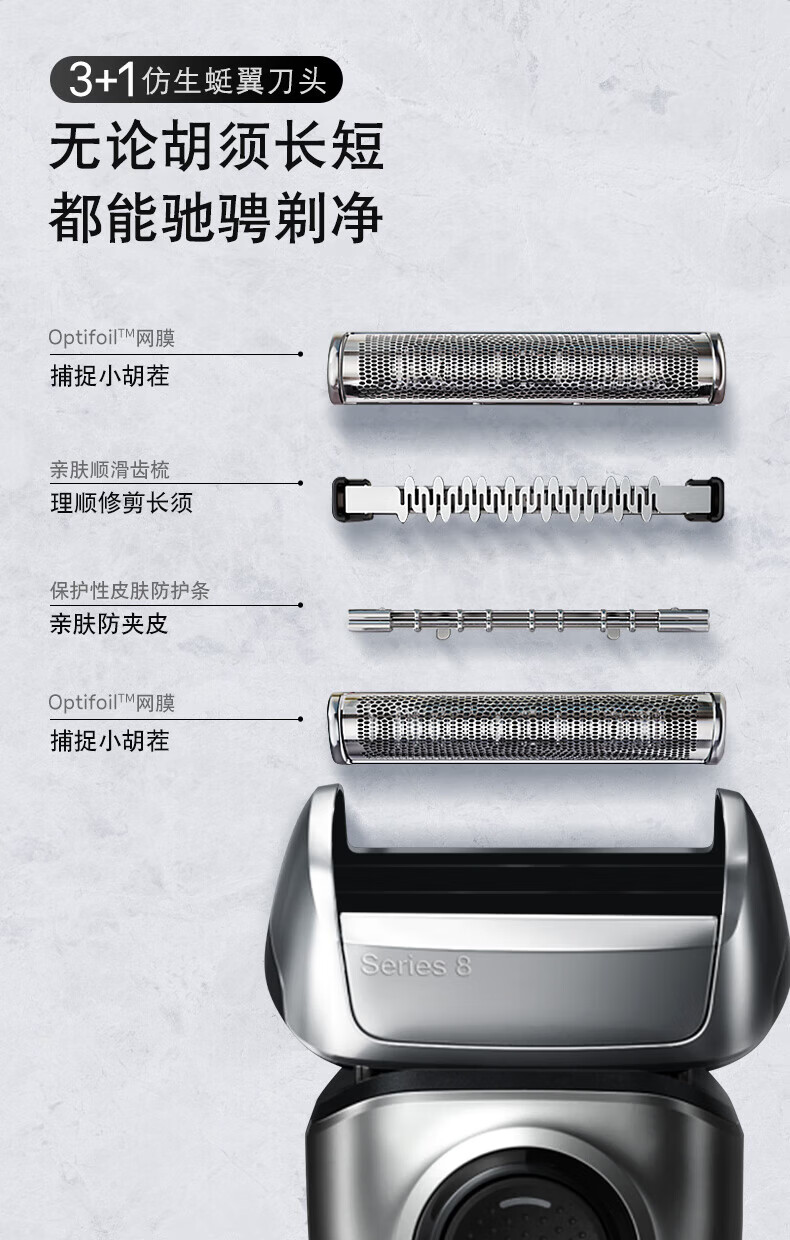 3+1 仿生蜓翼刀头
无论胡须长短
都能驰骋剃净

Optifoil™网膜
捕捉小胡茬

亲肤顺滑齿梳
理顺修剪长须

保护性皮肤防护条
亲肤防夹皮

Optifoil™网膜
捕捉小胡茬

Series 8