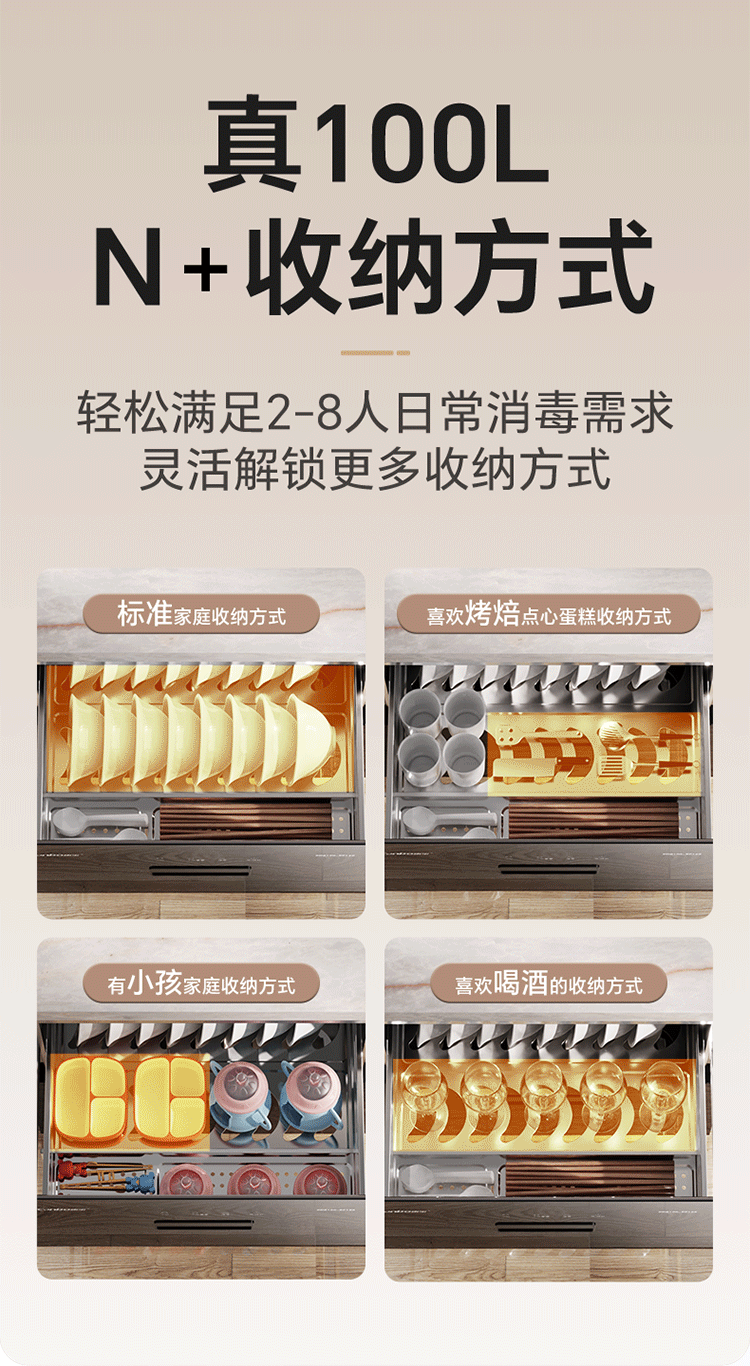 真100L
N+收纳方式

轻松满足2-8人日常消毒需求
灵活解锁更多收纳方式

标准家庭收纳方式

喜欢烤焙点心蛋糕收纳方式

有小孩家庭收纳方式

喜欢喝酒的收纳方式