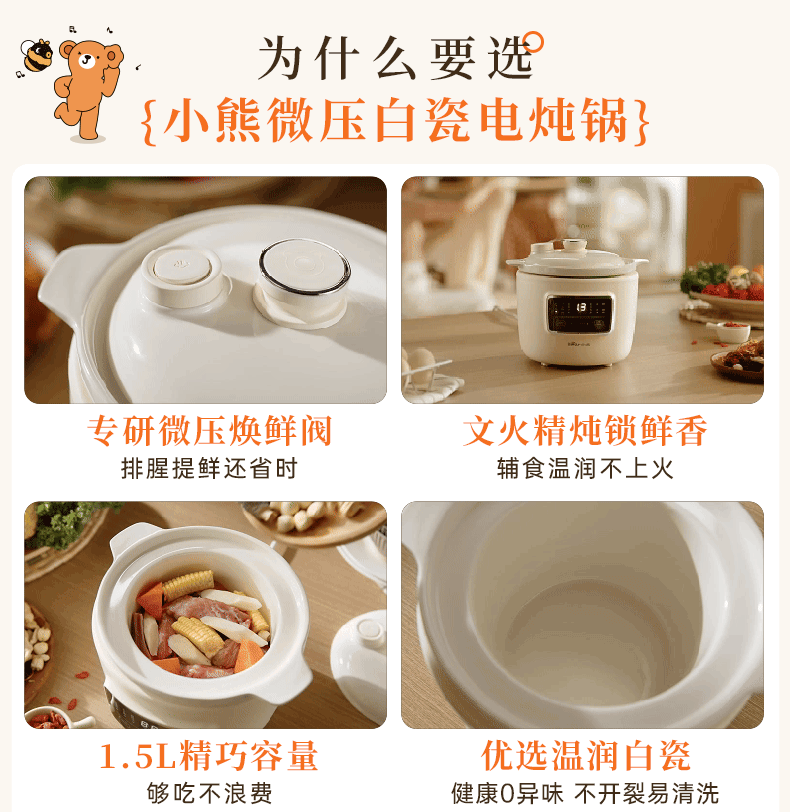 为什么要选
{小熊微压白瓷电炖锅}

专研微压焕鲜阀
排腥提鲜还省时

文火精炖锁鲜香
辅食温润不上火

1.5L精巧容量
够吃不浪费

优选温润白瓷
健康0异味 不开裂易清洗