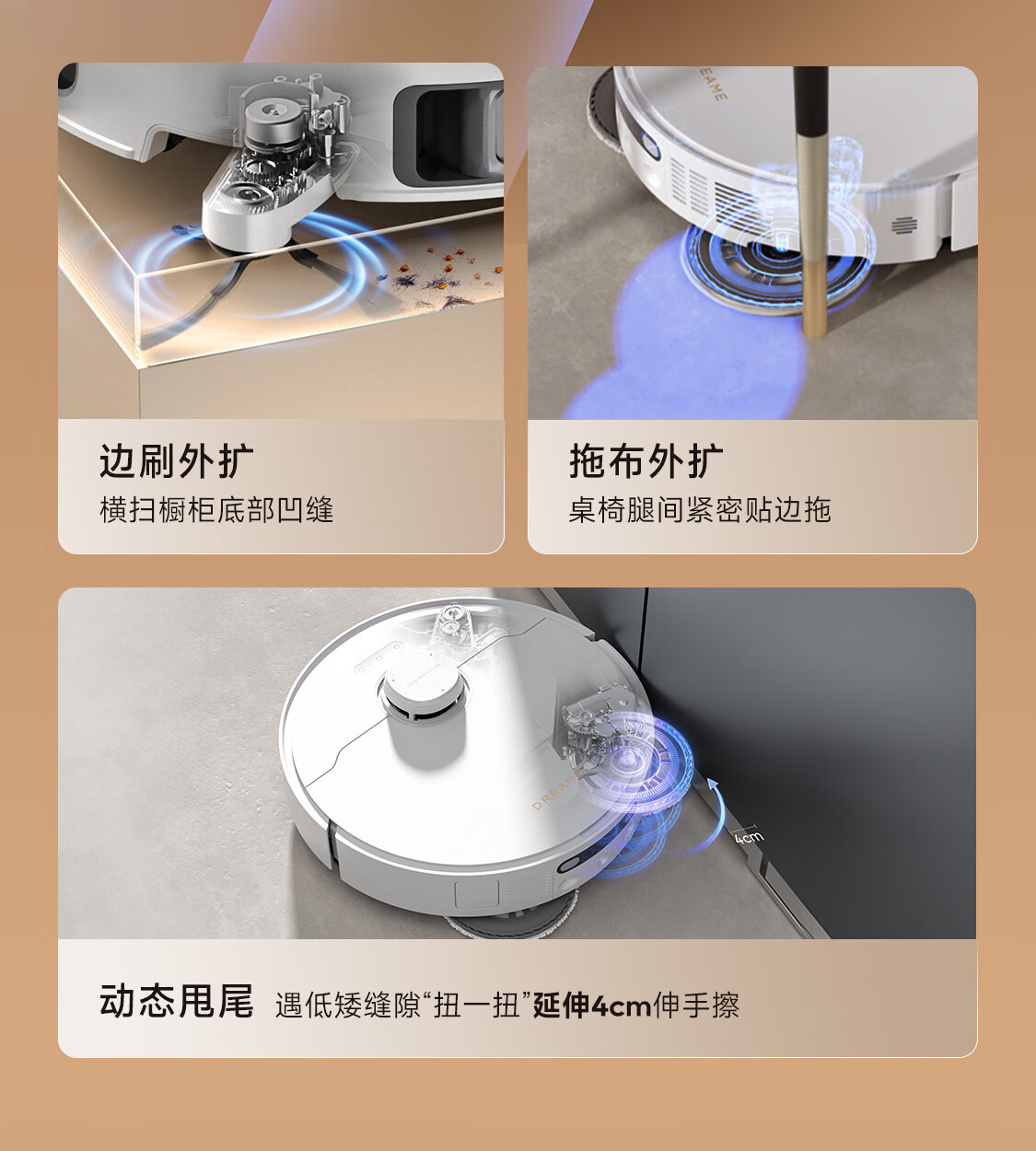 EAME

边刷外扩
横扫橱柜底部凹缝

拖布外扩
桌椅腿间紧密贴边拖

DREAME

4cm

动态甩尾 遇低矮缝隙“扭一扭”延伸4cm伸手擦