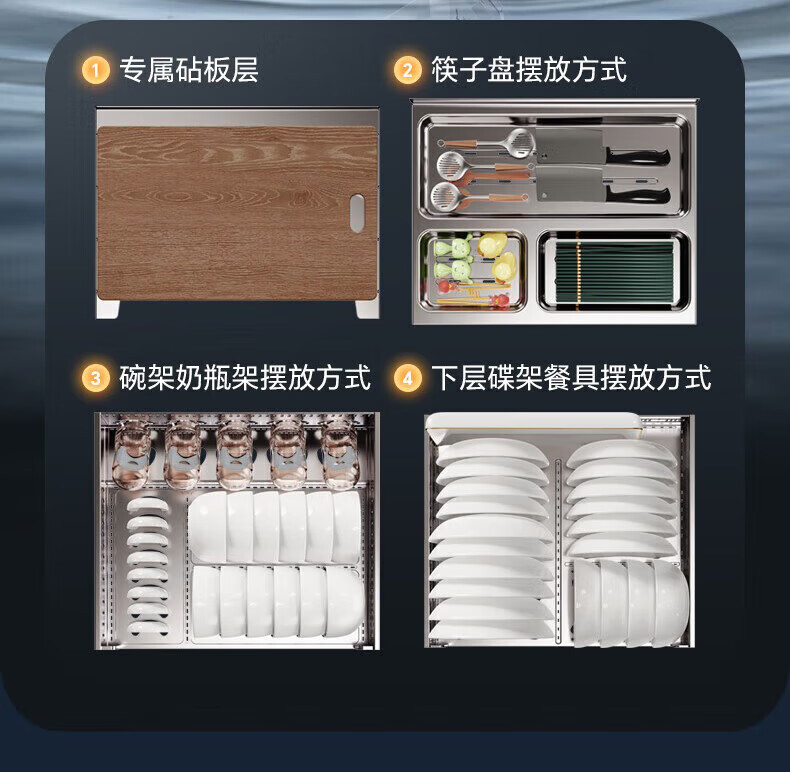 1 专属砧板层

2 筷子盘摆放方式

3 碗架奶瓶架摆放方式

4 下层碟架餐具摆放方式