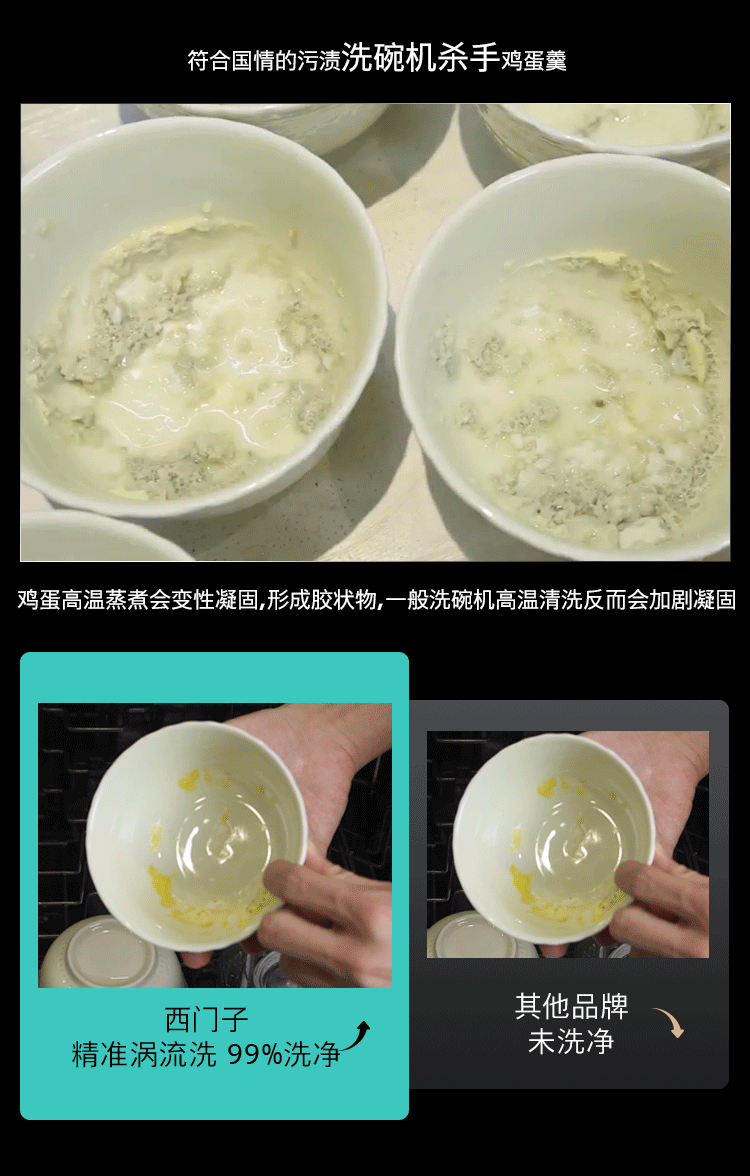 符合国情的污渍洗碗机杀手鸡蛋羹

鸡蛋高温蒸煮会变性凝固,形成胶状物,一般洗碗机高温清洗反而会加剧凝固

西门子
精准涡流洗 99%洗净

其他品牌
未洗净