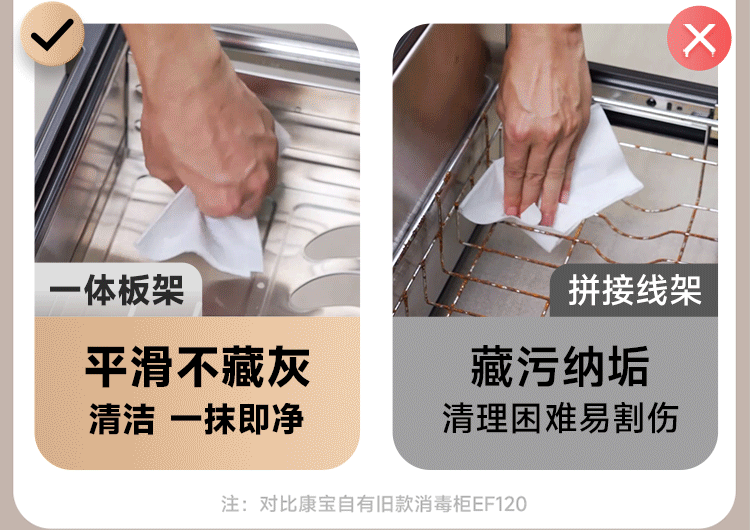 一体板架

平滑不藏灰
清洁 一抹即净

拼接线架

藏污纳垢
清理困难易割伤

注：对比康宝自有旧款消毒柜EF120