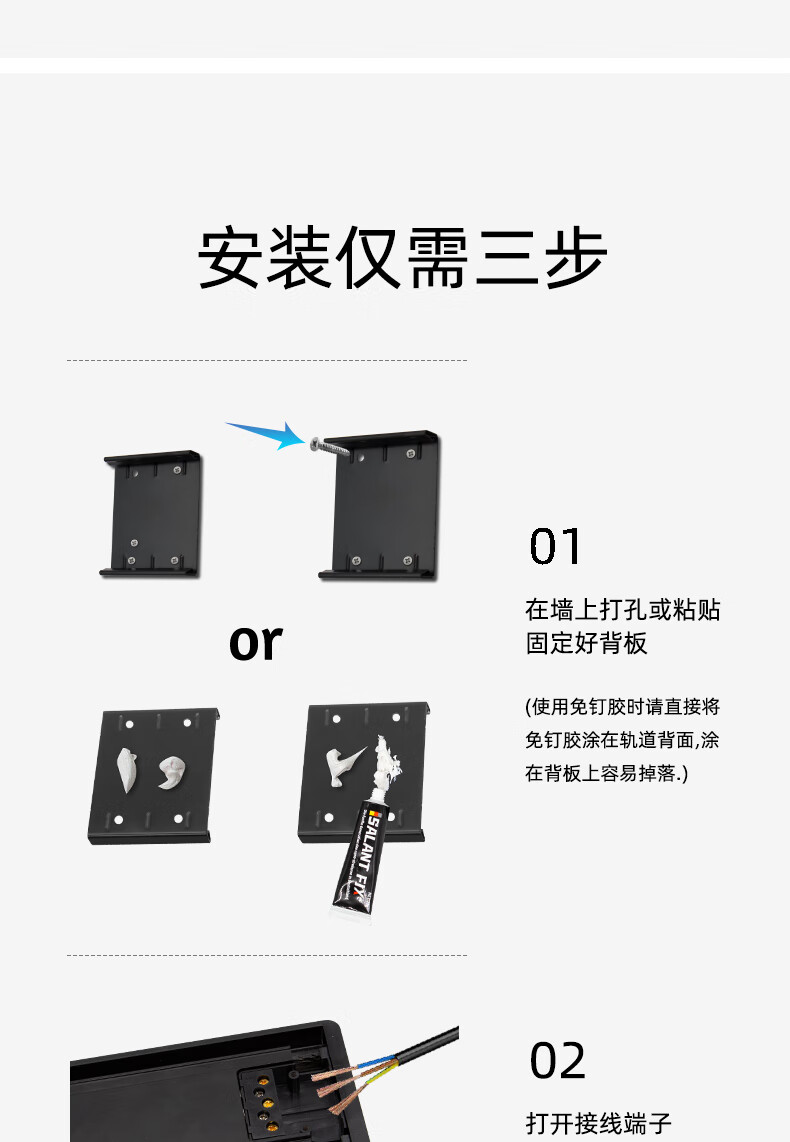 安装仅需三步

or

SALANT FIX

01

在墙上打孔或粘贴固定好背板

(使用免钉胶时请直接将免钉胶涂在轨道背面,涂在背板上容易掉落.)

02

打开接线端子