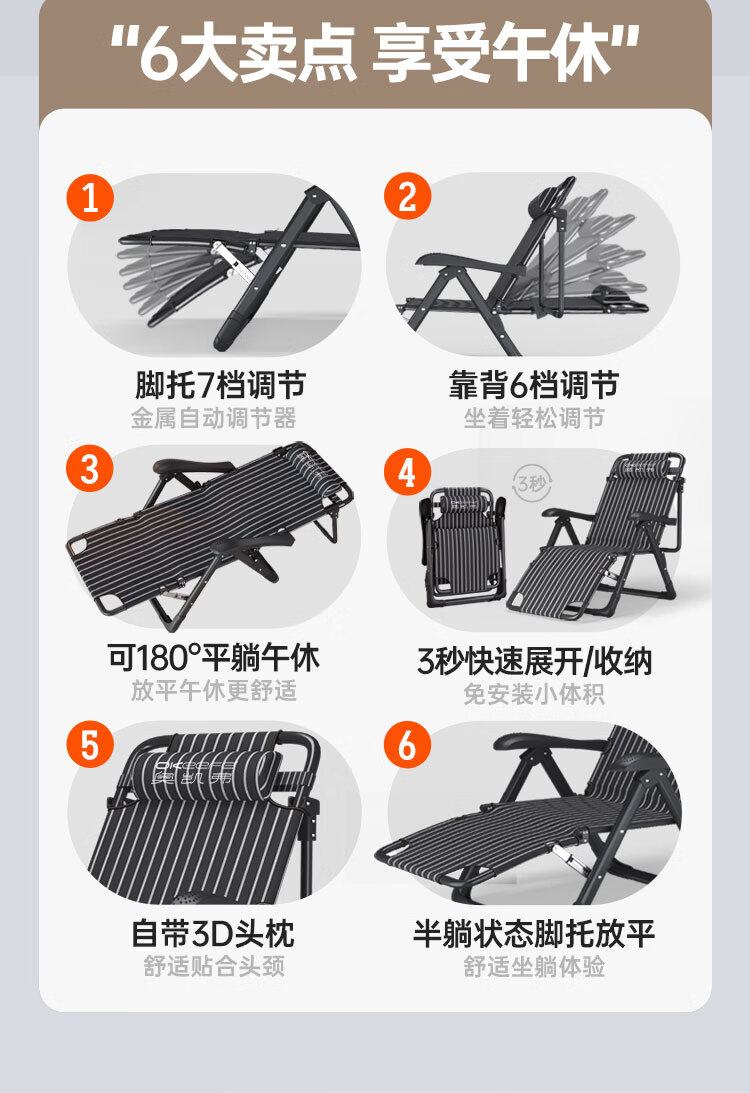 "6大卖点 享受午休"

1
脚托7档调节
金属自动调节器

2
靠背6档调节
坐着轻松调节

3
可180°平躺午休
放平午休更舒适

4
3秒
3秒快速展开/收纳
免安装小体积

5
奥凯弗
自带3D头枕
舒适贴合头颈

6
半躺状态脚托放平
舒适坐躺体验