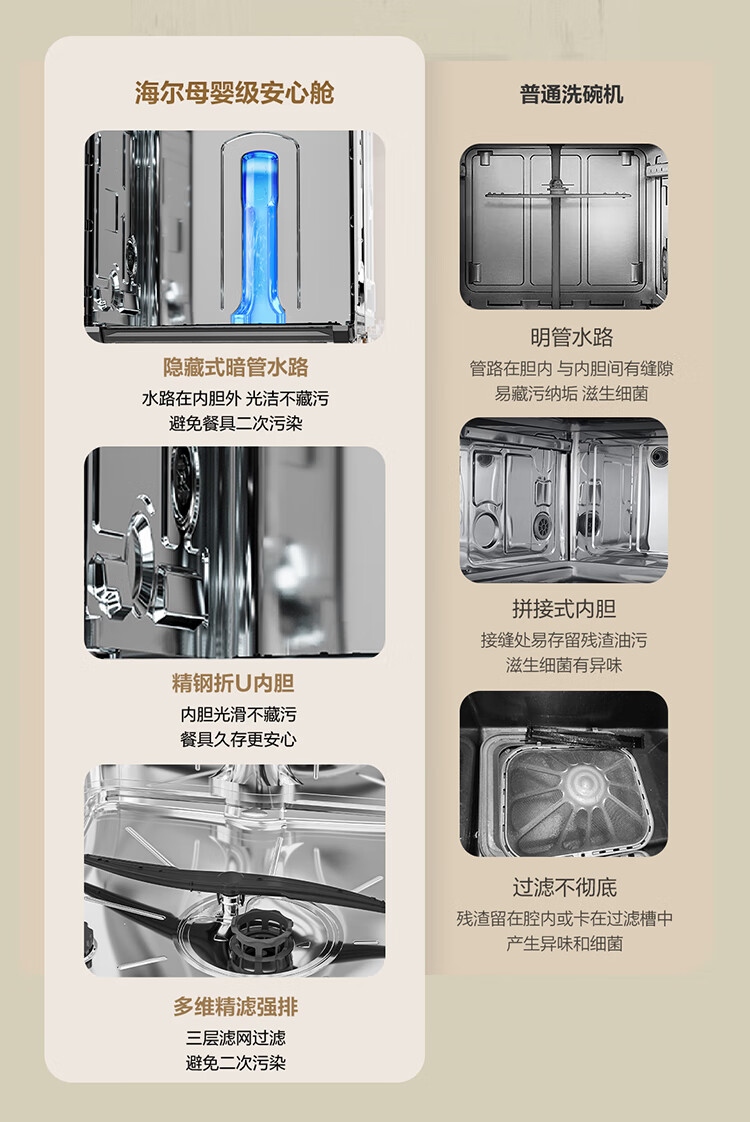 海尔母婴级安心舱

隐藏式暗管水路
水路在内胆外 光洁不藏污
避免餐具二次污染

精钢折U内胆
内胆光滑不藏污
餐具久存更安心

多维精滤强排
三层滤网过滤
避免二次污染

普通洗碗机

明管水路
管路在胆内 与内胆间有缝隙
易藏污纳垢 滋生细菌

拼接式内胆
接缝处易存留残渣油污
滋生细菌有异味

过滤不彻底
残渣留在腔内或卡在过滤槽中
产生异味和细菌