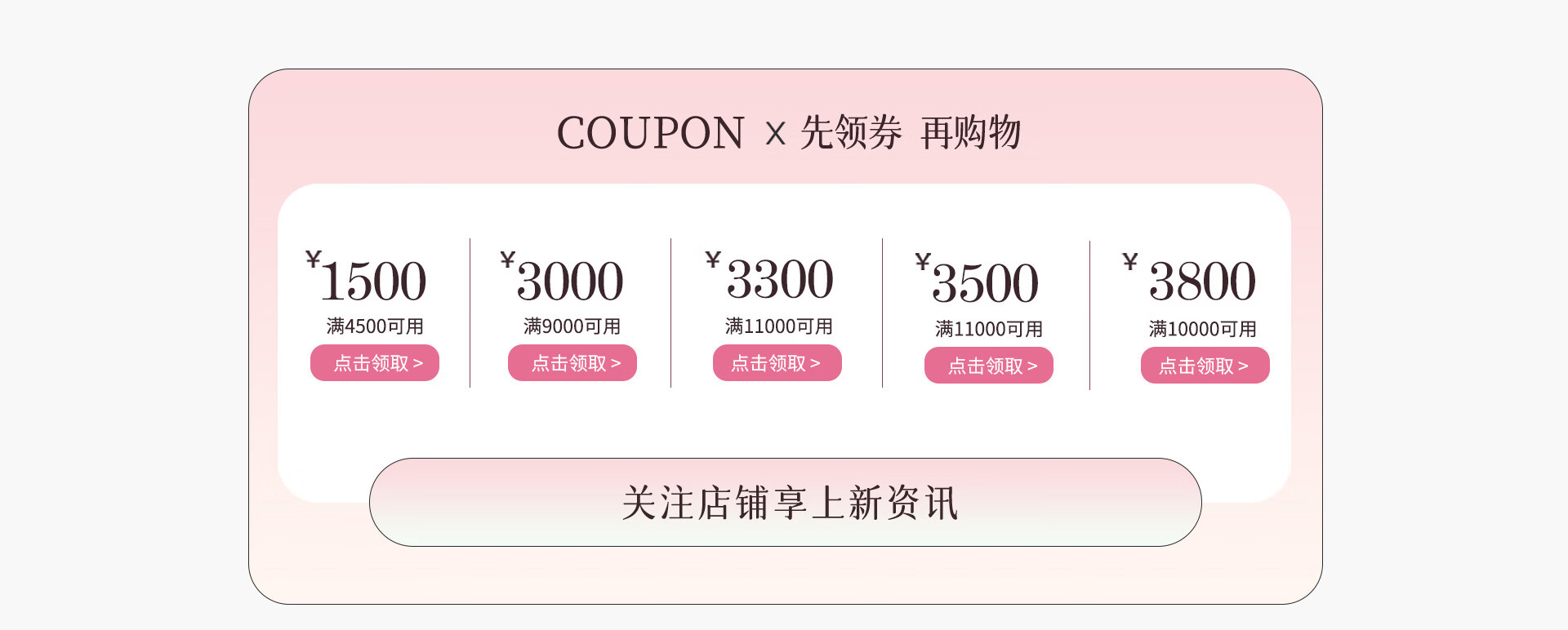 COUPON x 先领券 再购物

¥1500
满4500可用
点击领取 >

¥3000
满9000可用
点击领取 >

¥3300
满11000可用
点击领取 >

¥3500
满11000可用
点击领取 >

¥3800
满10000可用
点击领取 >

关注店铺享上新资讯