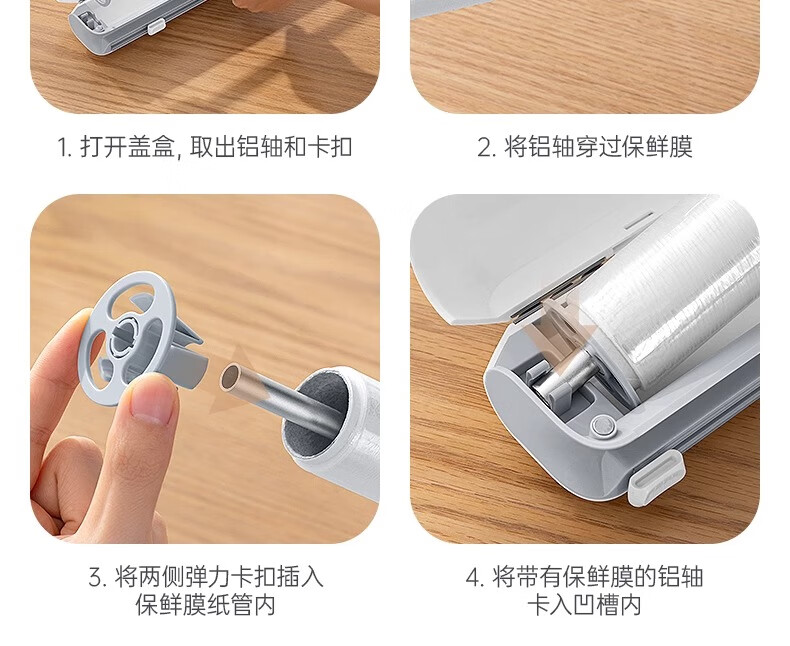 1. 打开盖盒, 取出铝轴和卡扣

2. 将铝轴穿过保鲜膜

3. 将两侧弹力卡扣插入保鲜膜纸管内

4. 将带有保鲜膜的铝轴卡入凹槽内