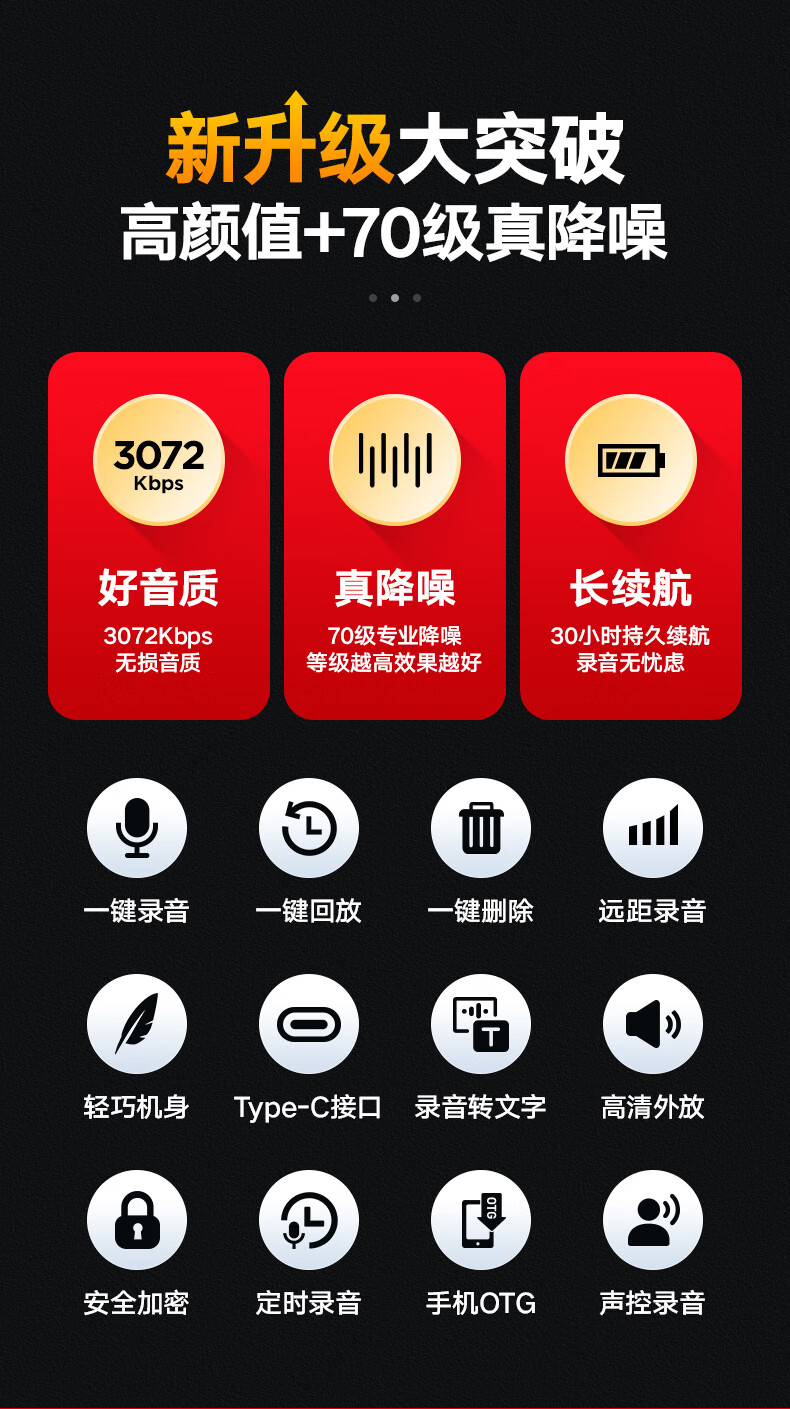 新升级大突破
高颜值+70级真降噪

3072
Kbps

好音质
3072Kbps
无损音质

真降噪
70级专业降噪
等级越高效果越好

长续航
30小时持久续航
录音无忧虑

一键录音

一键回放

一键删除

远距录音

轻巧机身

Type-C接口

录音转文字

高清外放

安全加密

定时录音

手机OTG

声控录音