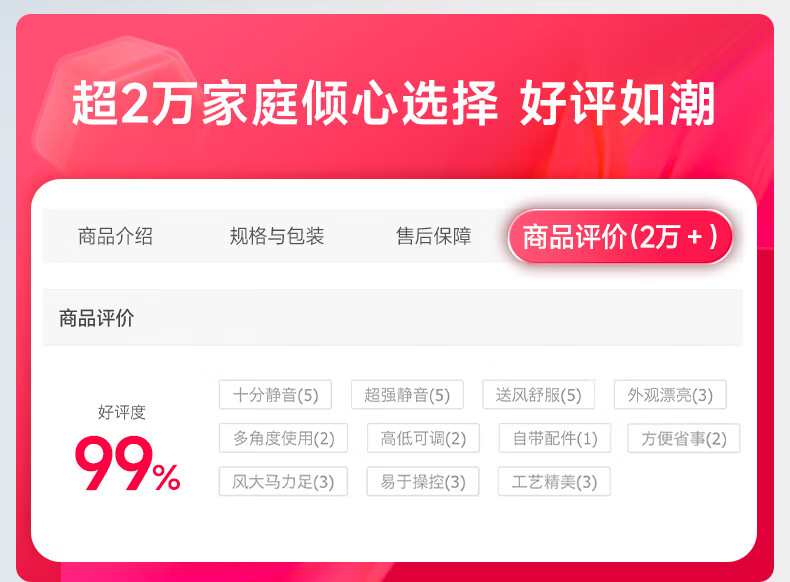 超2万家庭倾心选择 好评如潮

商品介绍 规格与包装 售后保障 商品评价(2万+)

商品评价

好评度
99%

十分静音(5) 超强静音(5) 送风舒服(5) 外观漂亮(3)
多角度使用(2) 高低可调(2) 自带配件(1) 方便省事(2)
风大马力足(3) 易于操控(3) 工艺精美(3)