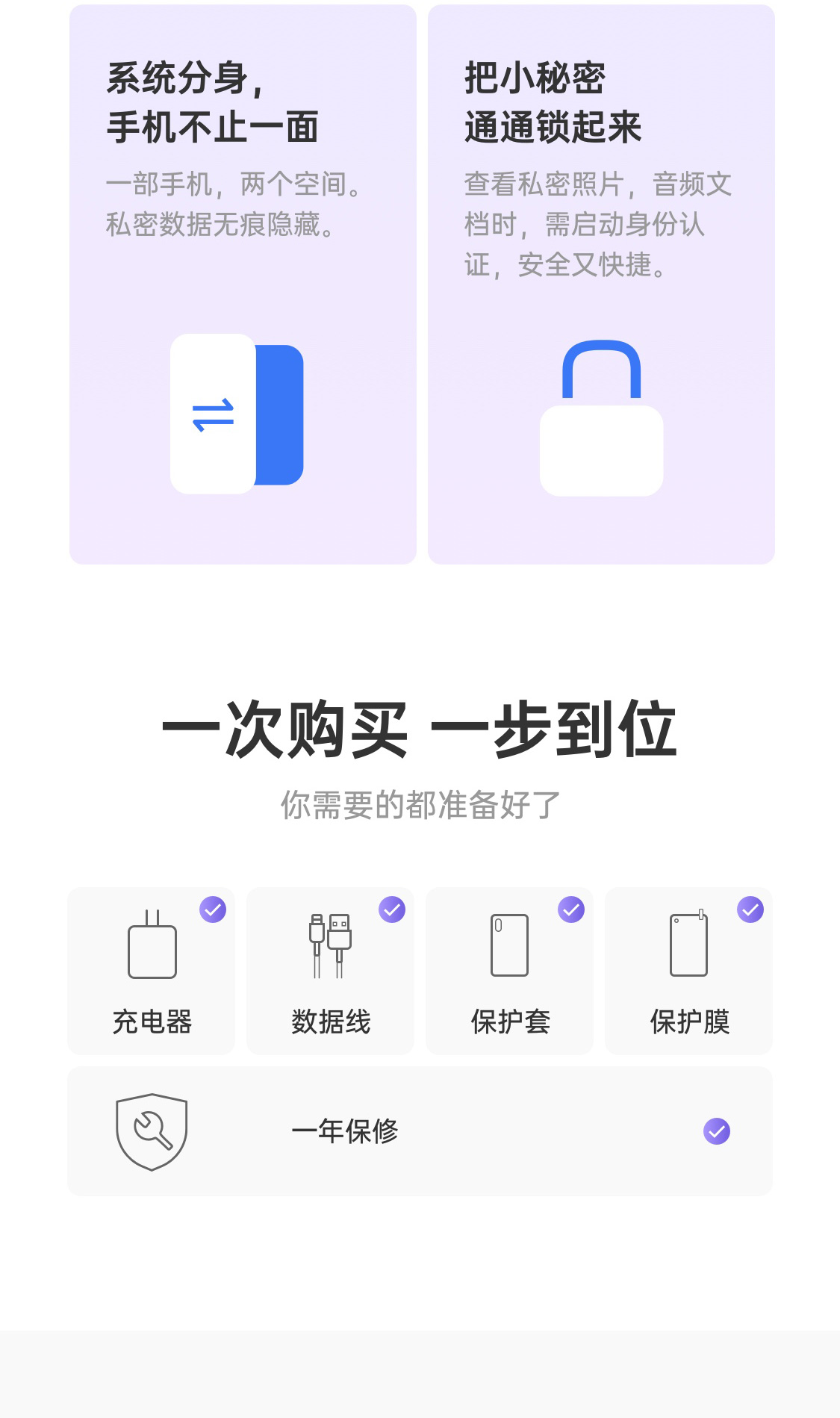 系统分身，
手机不止一面

一部手机，两个空间。私密数据无痕隐藏。

把小秘密
通通锁起来

查看私密照片，音频文档时，需启动身份认证，安全又快捷。

一次购买 一步到位

你需要的都准备好了

充电器

数据线

保护套

保护膜

一年保修