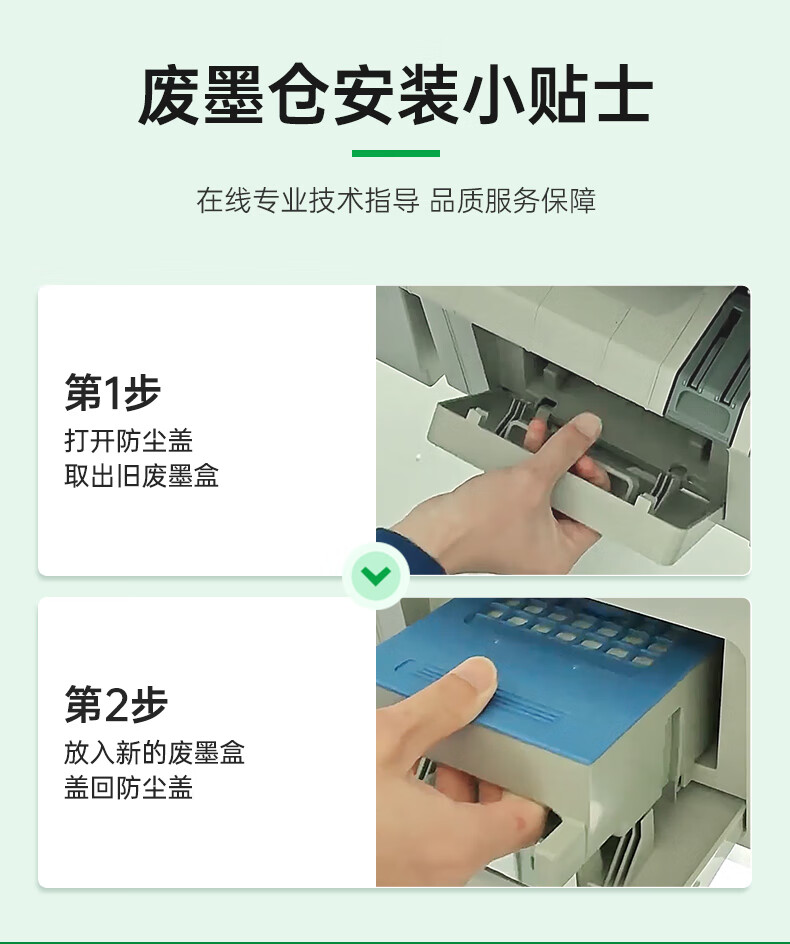 废墨仓安装小贴士

在线专业技术指导 品质服务保障

第1步
打开防尘盖
取出旧废墨盒

第2步
放入新的废墨盒
盖回防尘盖