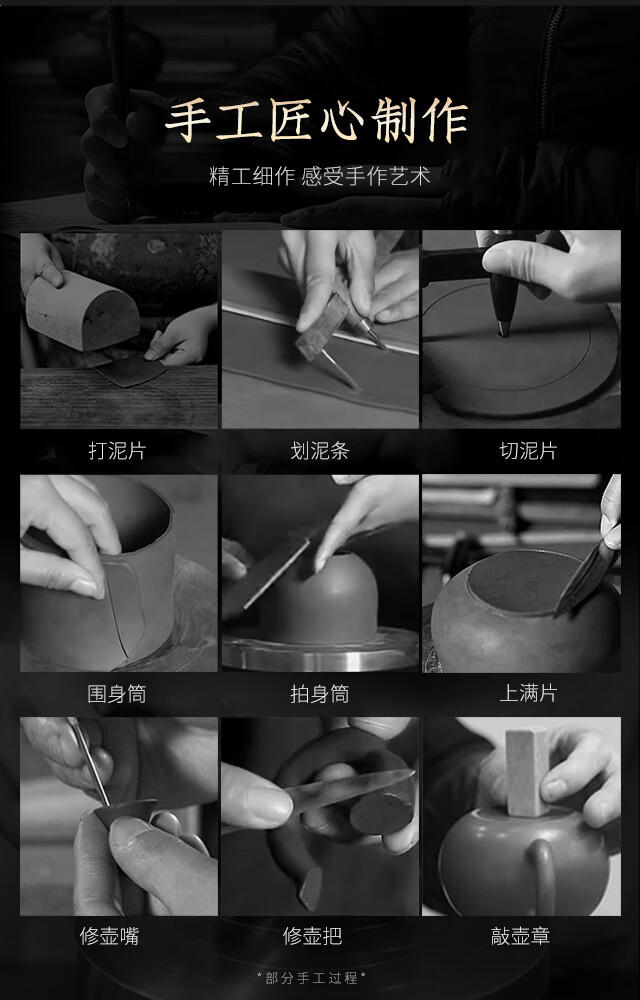 手工匠心制作

精工细作 感受手作艺术

打泥片

划泥条

切泥片

围身筒

拍身筒

上满片

修壶嘴

修壶把

敲壶章

*部分手工过程*