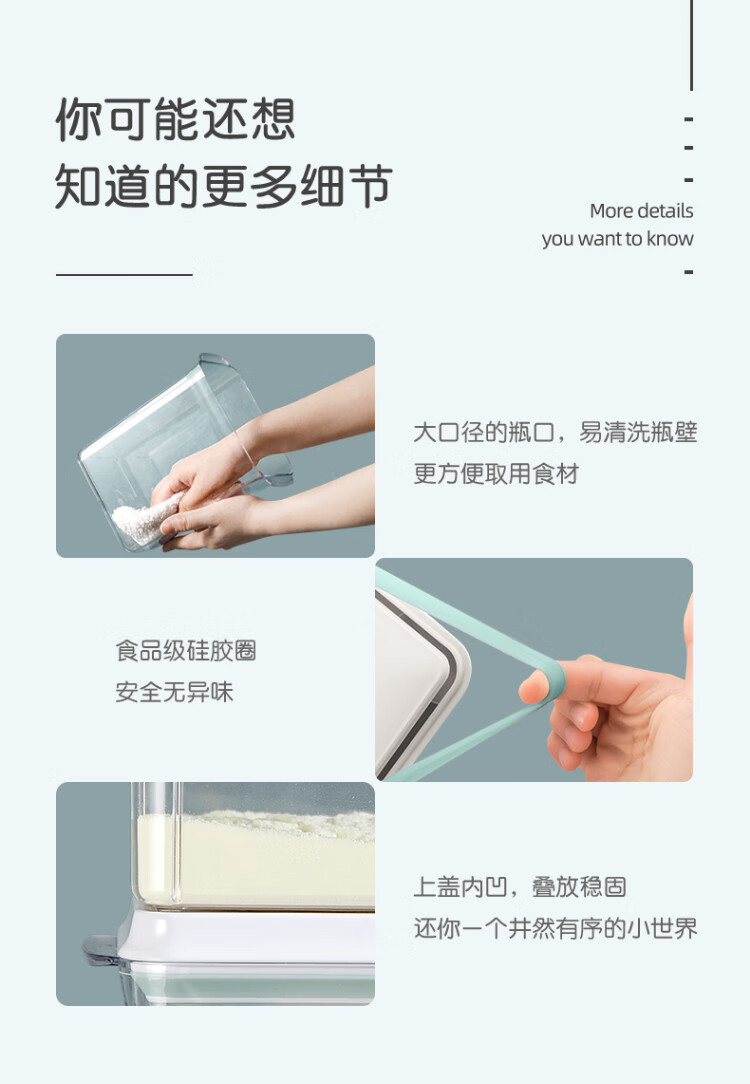 你可能还想
知道的更多细节

More details
you want to know

大口径的瓶口，易清洗瓶壁
更方便取用食材

食品级硅胶圈
安全无异味

上盖内凹，叠放稳固
还你一个井然有序的小世界