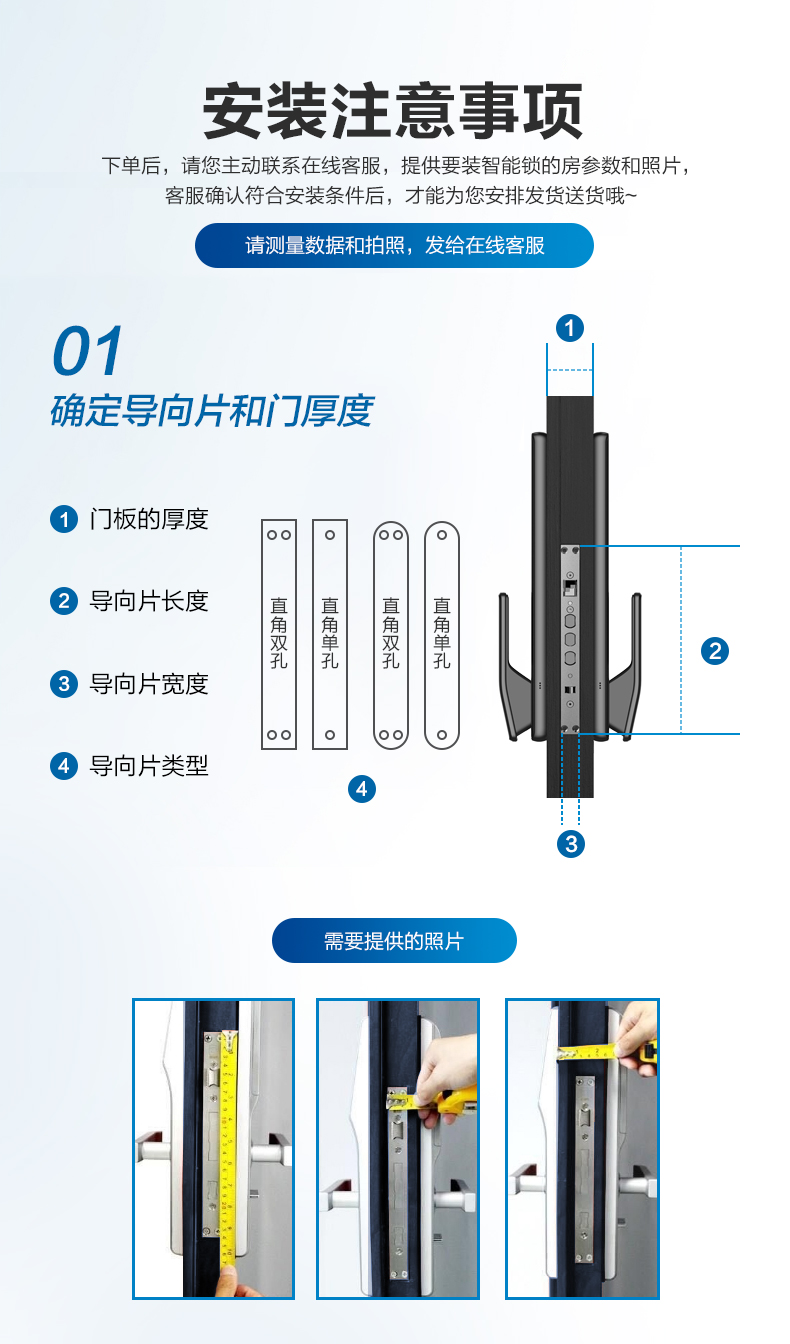 安装注意事项

下单后，请您主动联系在线客服，提供要装智能锁的房参数和照片，客服确认符合安装条件后，才能为您安排发货送货哦~

请测量数据和拍照，发给在线客服

01

确定导向片和门厚度

1 门板的厚度

2 导向片长度

3 导向片宽度

4 导向片类型

直角双孔

直角单孔

直角双孔

直角单孔

4

1

2

3

需要提供的照片