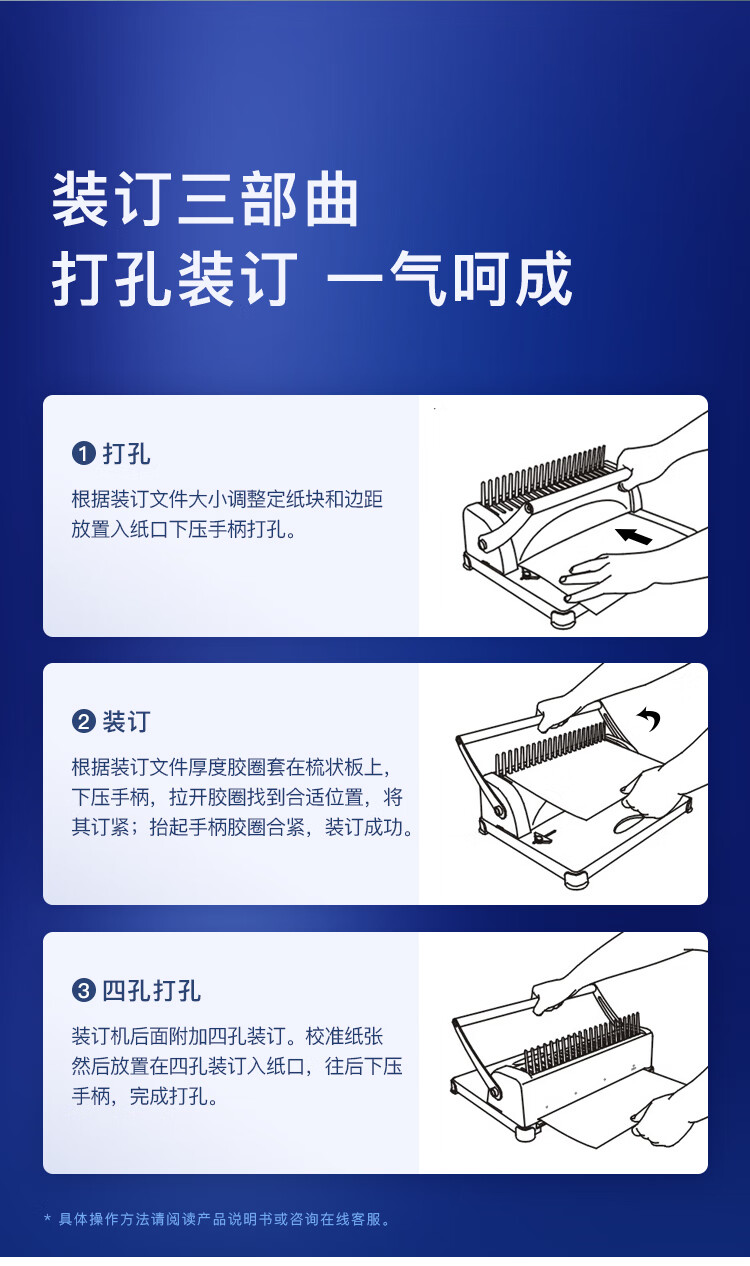 装订三部曲
打孔装订 一气呵成

❶ 打孔
根据装订文件大小调整定纸块和边距放置入纸口下压手柄打孔。

❷ 装订
根据装订文件厚度胶圈套在梳状板上,下压手柄,拉开胶圈找到合适位置,将其订紧;抬起手柄胶圈合紧,装订成功。

❸ 四孔打孔
装订机后面附加四孔装订。校准纸张然后放置在四孔装订入纸口,往后下压手柄,完成打孔。

* 具体操作方法请阅读产品说明书或咨询在线客服。