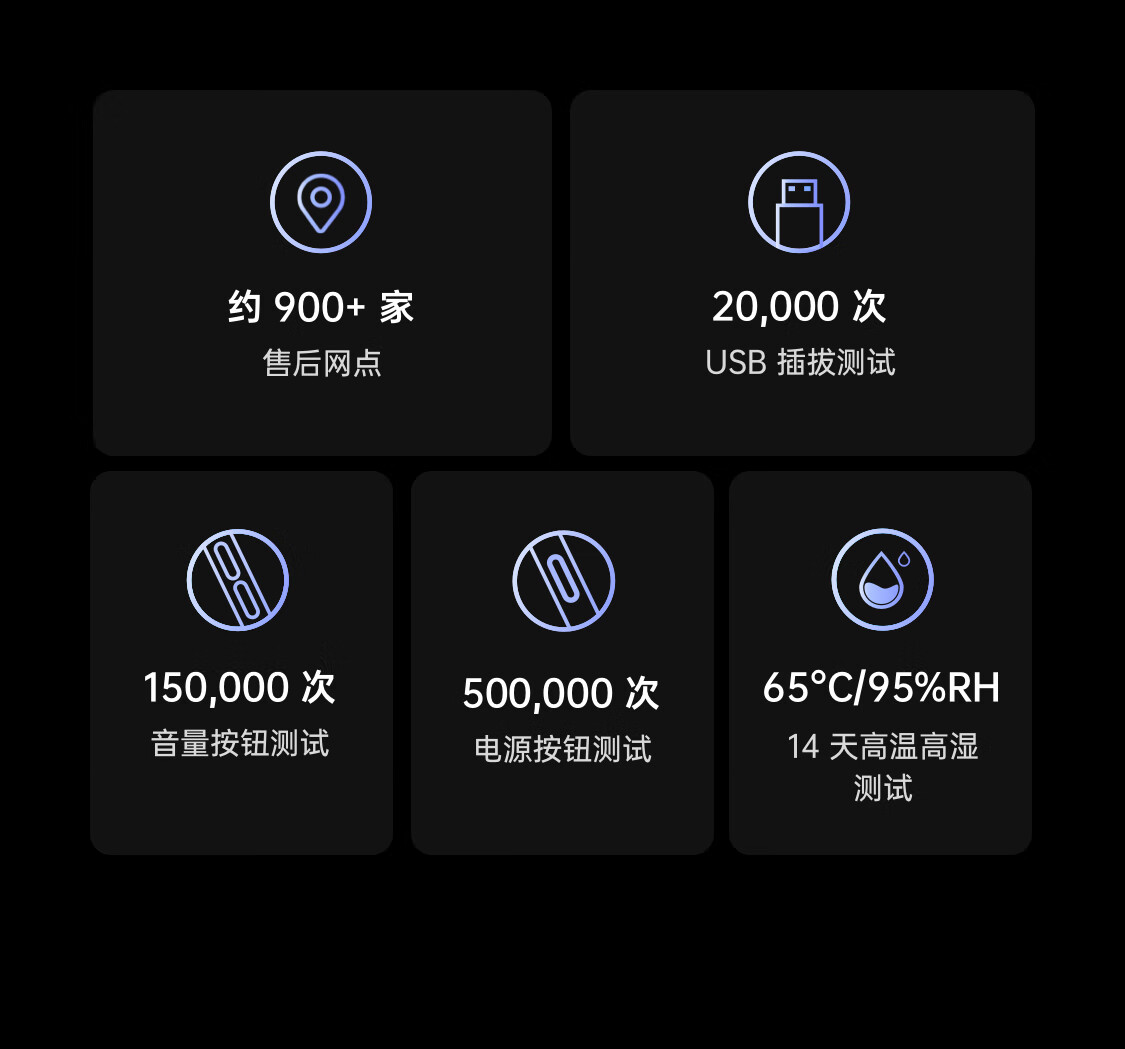 约900+家
售后网点

20,000次
USB插拔测试

150,000次
音量按钮测试

500,000次
电源按钮测试

65°C/95%RH
14天高温高湿测试