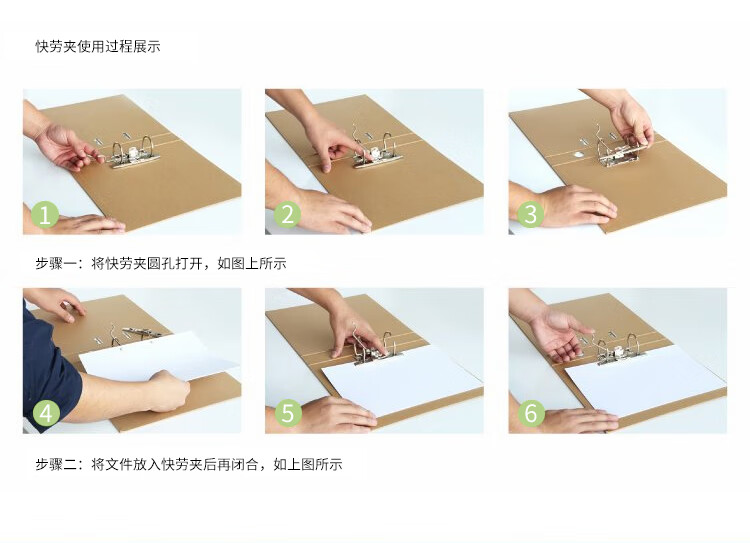 快劳夹使用过程展示

1

2

3

步骤一：将快劳夹圆孔打开，如图上所示

4

5

6

步骤二：将文件放入快劳夹后再闭合，如上图所示