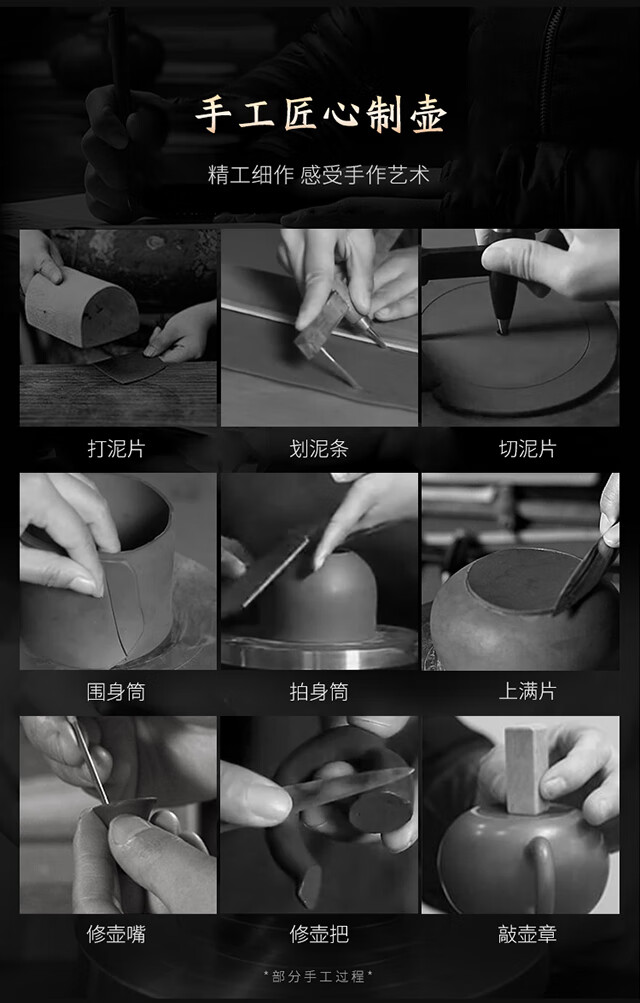 手工匠心制壶

精工细作 感受手作艺术

打泥片

划泥条

切泥片

围身筒

拍身筒

上满片

修壶嘴

修壶把

敲壶章

*部分手工过程*