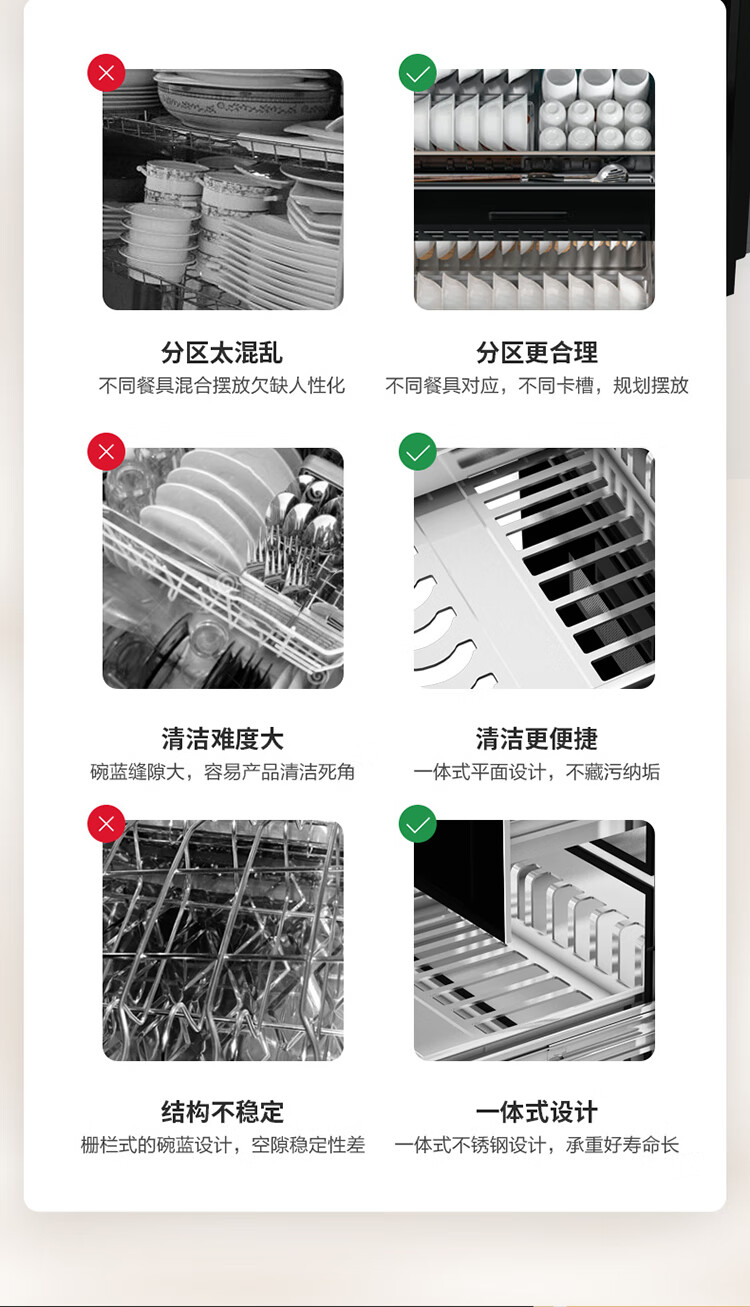 分区太混乱
不同餐具混合摆放欠缺人性化

分区更合理
不同餐具对应，不同卡槽，规划摆放

清洁难度大
碗蓝缝隙大，容易产品清洁死角

清洁更便捷
一体式平面设计，不藏污纳垢

结构不稳定
栅栏式的碗蓝设计，空隙稳定性差

一体式设计
一体式不锈钢设计，承重好寿命长