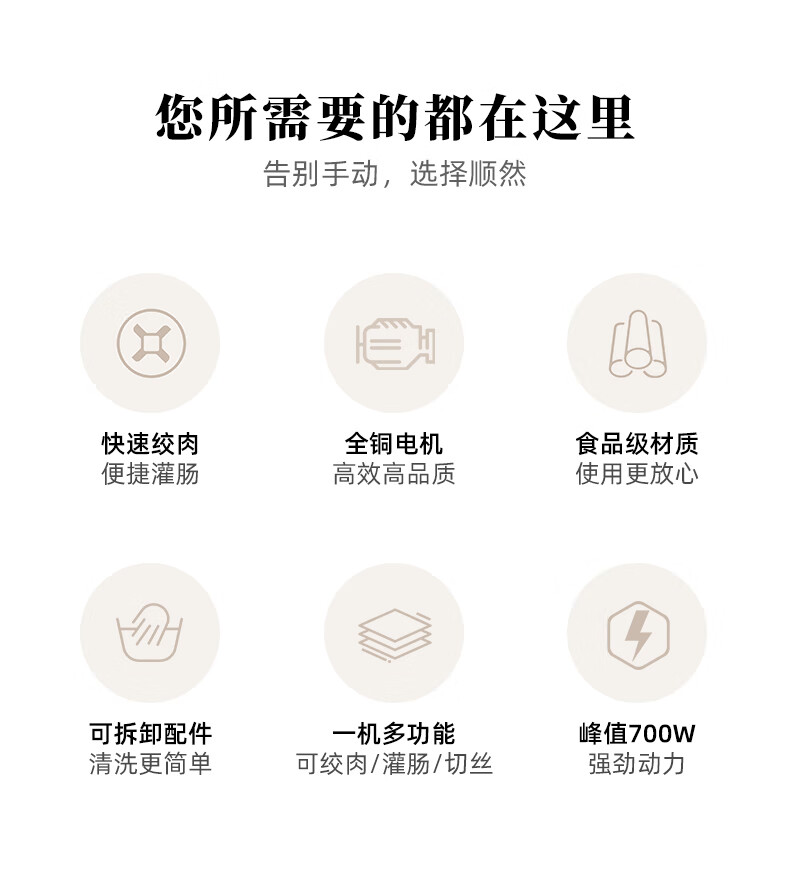 您所需要的都在这里
告别手动，选择顺然

快速绞肉
便捷灌肠

全铜电机
高效高品质

食品级材质
使用更放心

可拆卸配件
清洗更简单

一机多功能
可绞肉/灌肠/切丝

峰值700W
强劲动力